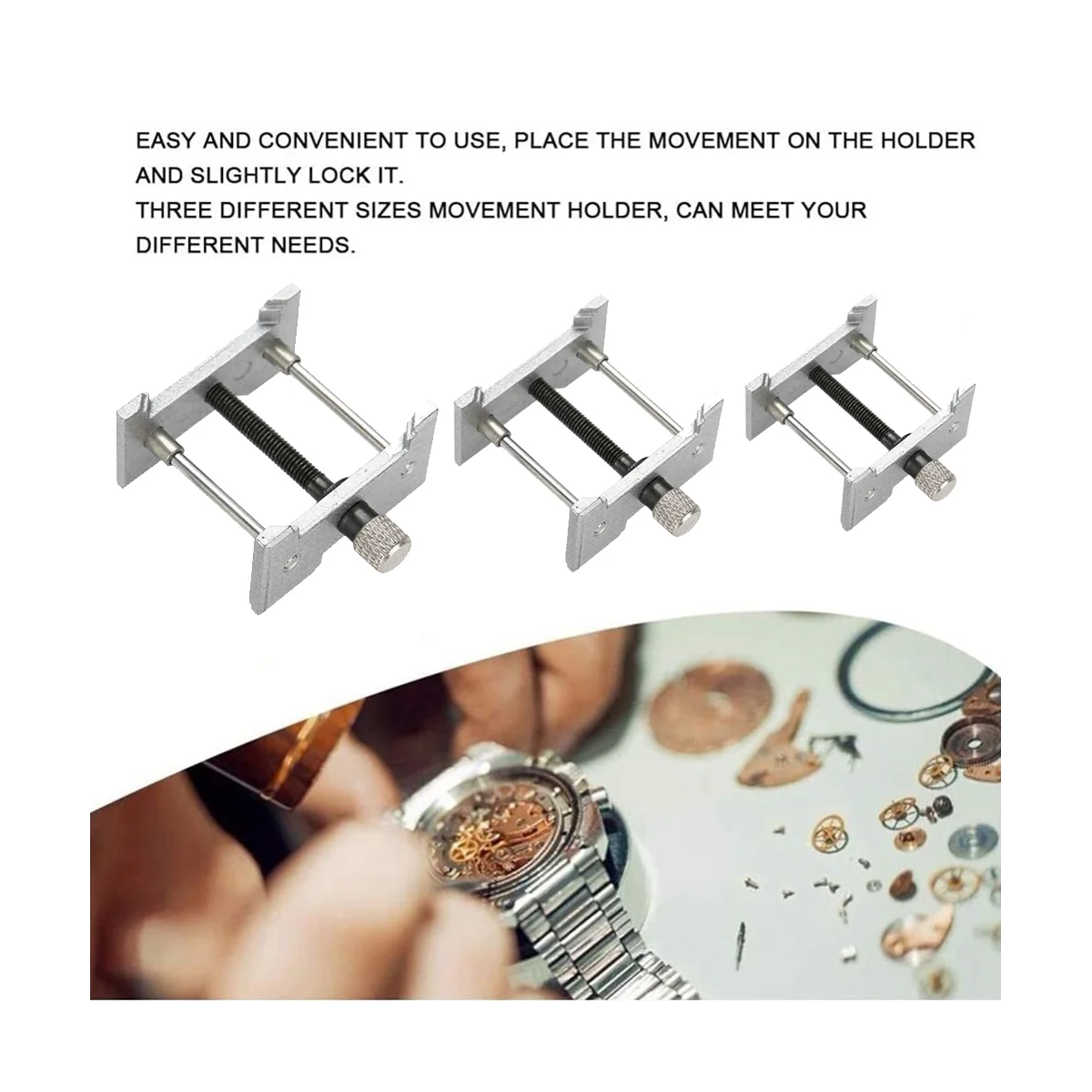 EASY AND CONVENIENT TO USE, PLACE THE MOVEMENT ON THE HOLDER AND SLIGHTLY LOCK IT.
THREE DIFFERENT SIZES MOVEMENT HOLDER, CAN MEET YOUR DIFFERENT NEEDS.