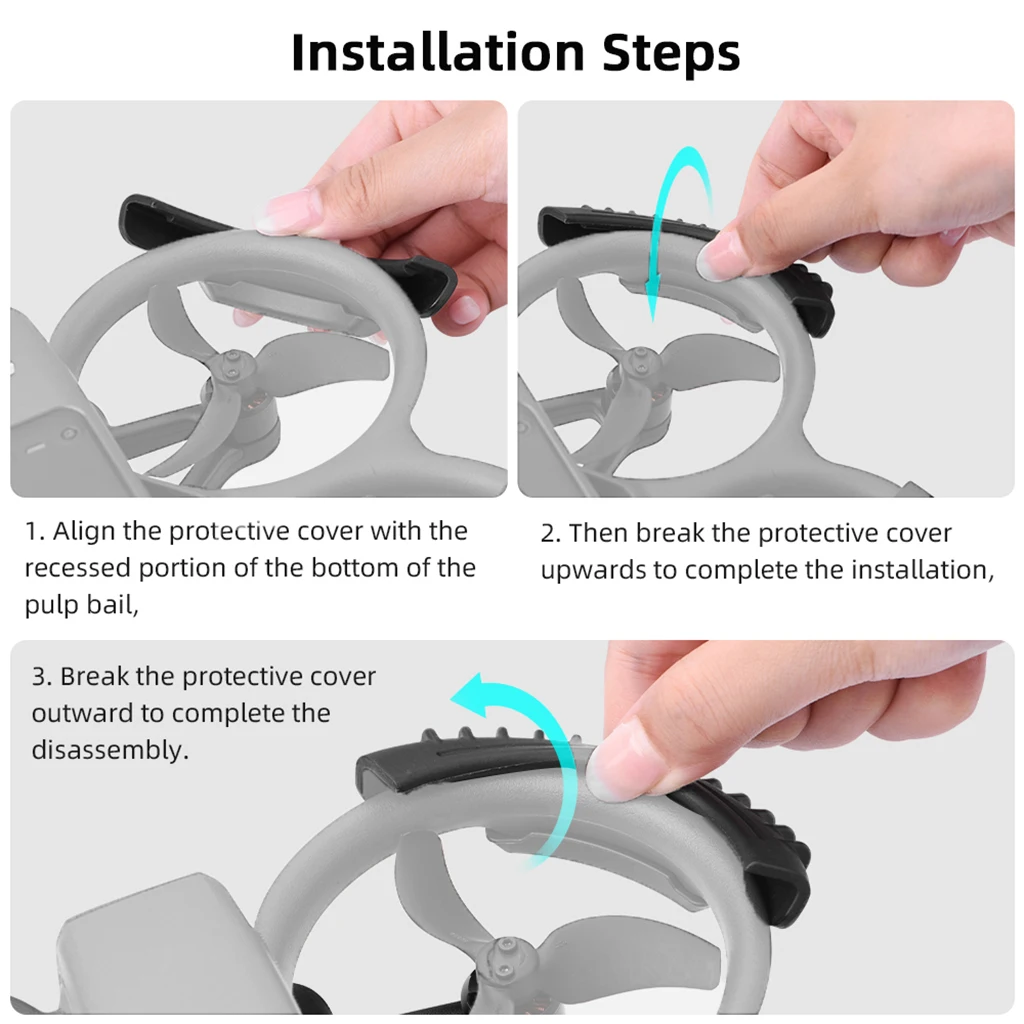 Installation Steps

1. Align the protective cover with the recessed portion of the bottom of the pulp bail,

2. Then break the protective cover upwards to complete the installation,

3. Break the protective cover outward to complete the disassembly.