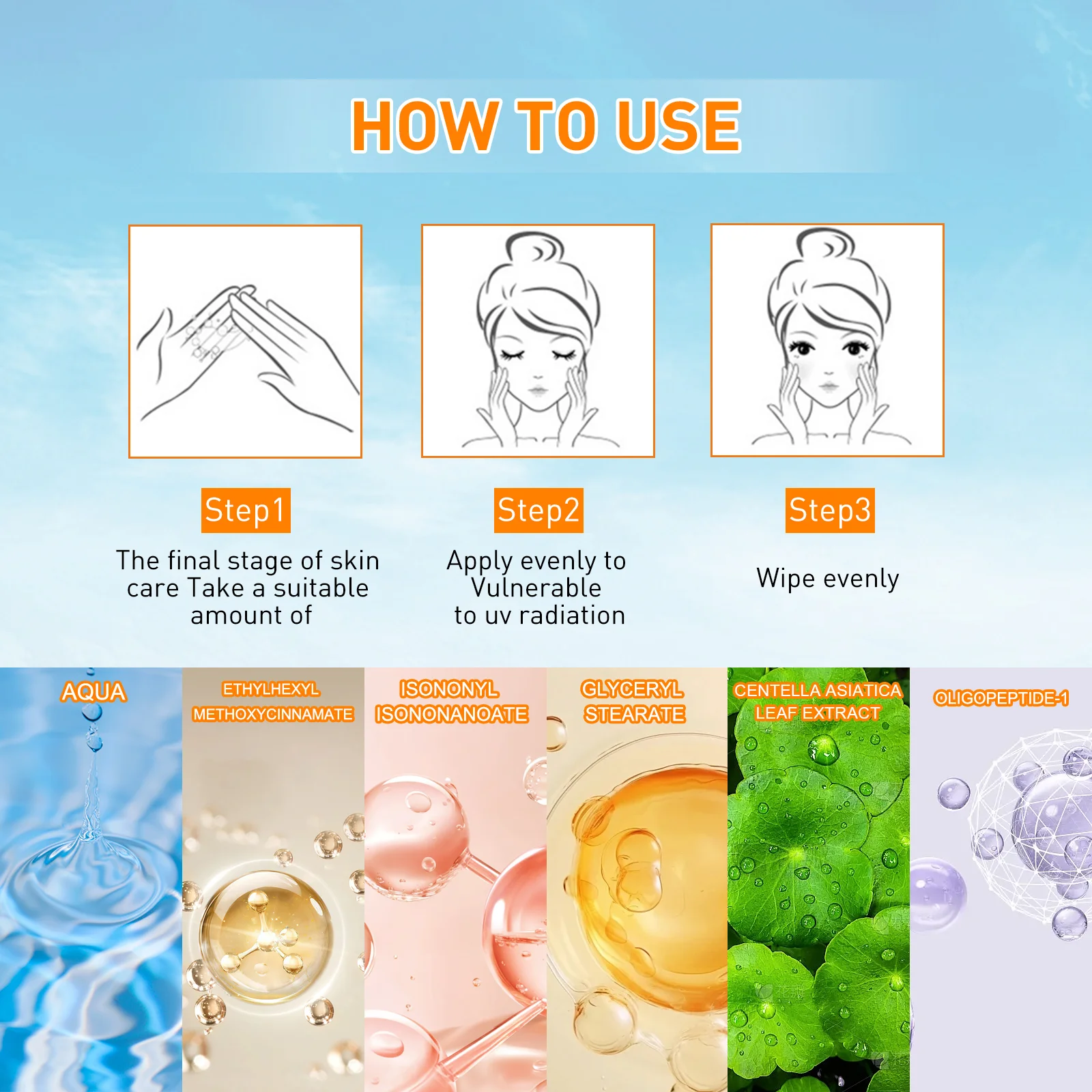 HOW TO USE

Step1

The final stage of skin care Take a suitable amount of

Step2

Apply evenly to Vulnerable to uv radiation

Step3

Wipe evenly

AQUA

ETHYLHEXYL METHOXYCINNAMATE

ISONONYL ISONONANOATE

GLYCERYL STEARATE

CENTELLA ASIATICA LEAF EXTRACT

OLIGOPEPTIDE-1