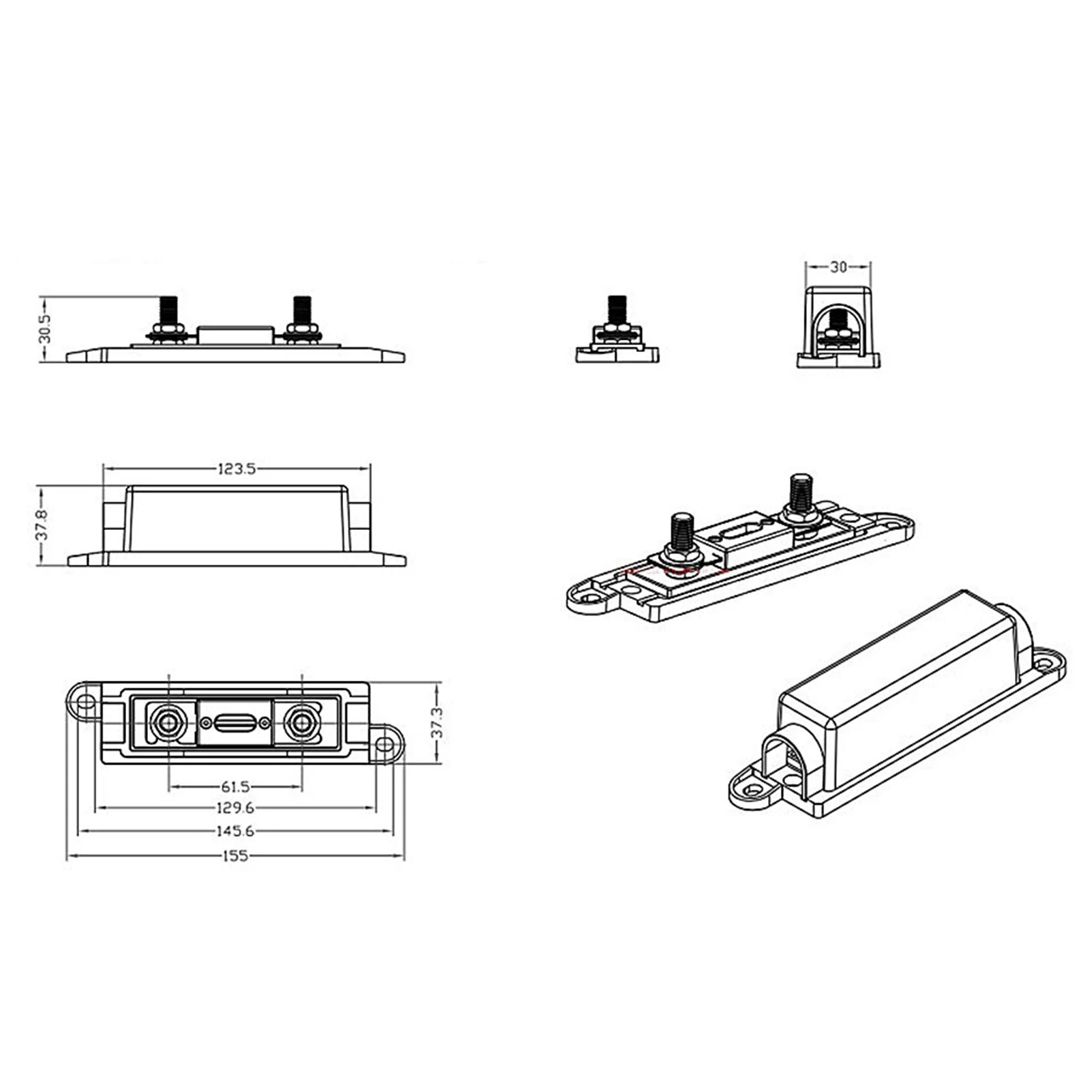 30.5

30

123.5

37.8

37.3

61.5

129.6

145.6

155