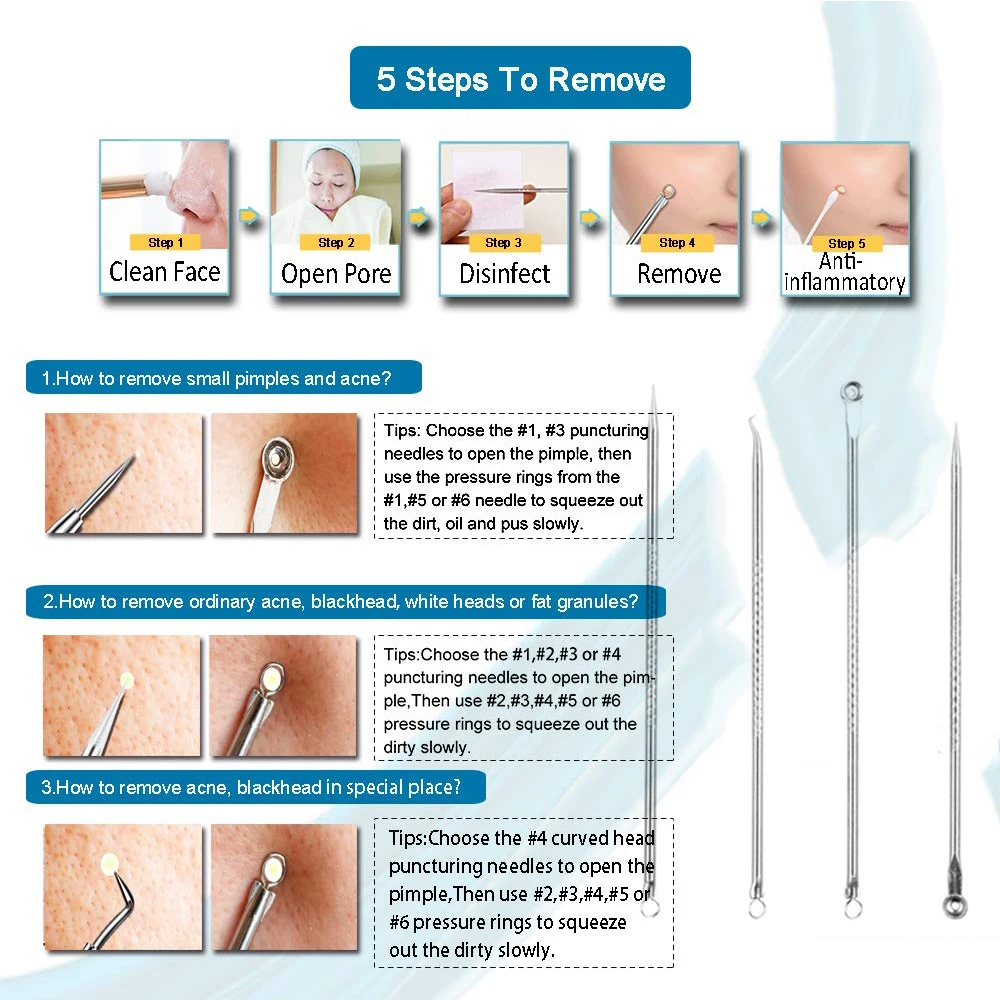 5 Steps To Remove

Step 1
Clean Face

Step 2
Open Pore

Step 3
Disinfect

Step 4
Remove

Step 5
Anti-inflammatory

1.How to remove small pimples and acne?

Tips: Choose the #1, #3 puncturing needles to open the pimple, then use the pressure rings from the #1,#5 or #6 needle to squeeze out the dirt, oil and pus slowly.

2.How to remove ordinary acne, blackhead, white heads or fat granules?

Tips:Choose the #1,#2,#3 or #4 puncturing needles to open the pimple,Then use #2,#3,#4,#5 or #6 pressure rings to squeeze out the dirty slowly.

3.How to remove acne, blackhead in special place?

Tips:Choose the #4 curved head puncturing needles to open the pimple,Then use #2,#3,#4,#5 or #6 pressure rings to squeeze out the dirty slowly.