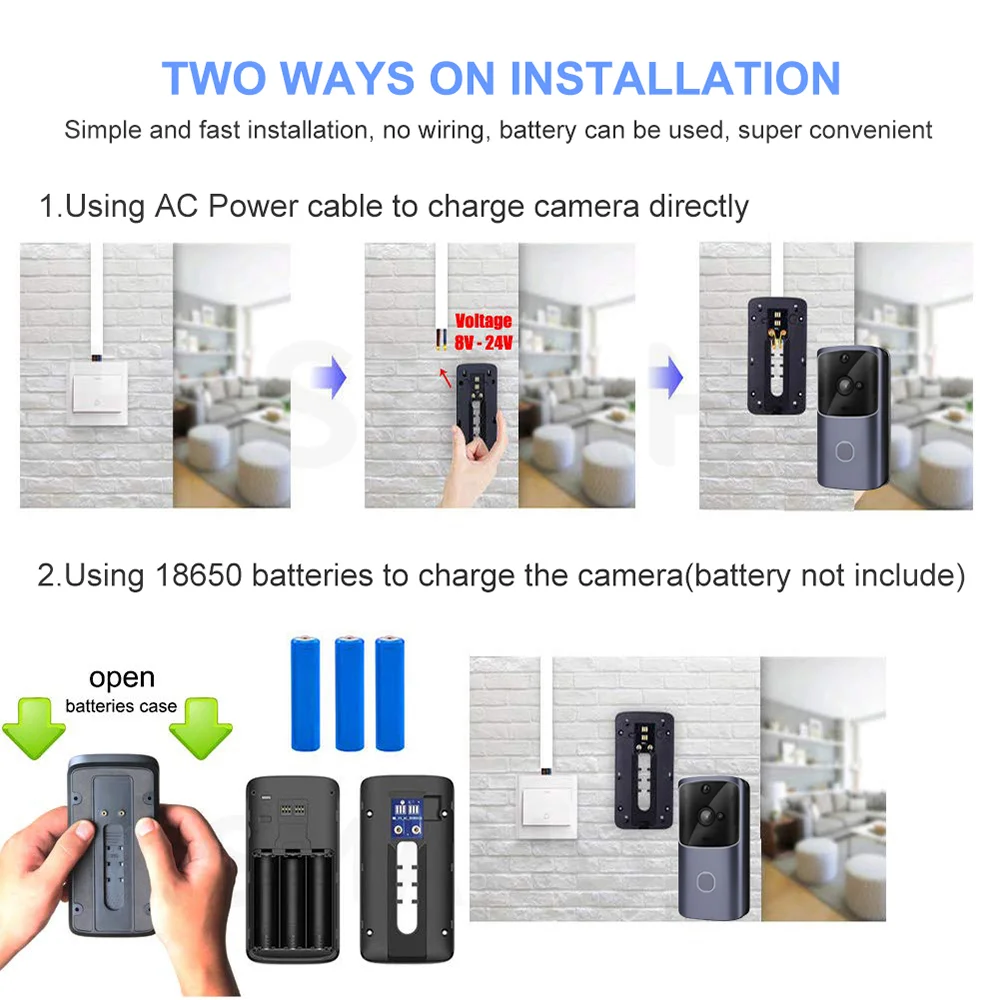 TWO WAYS ON INSTALLATION

Simple and fast installation, no wiring, battery can be used, super convenient

1.Using AC Power cable to charge camera directly

Voltage
8V - 24V

2.Using 18650 batteries to charge the camera(battery not include)

open
batteries case