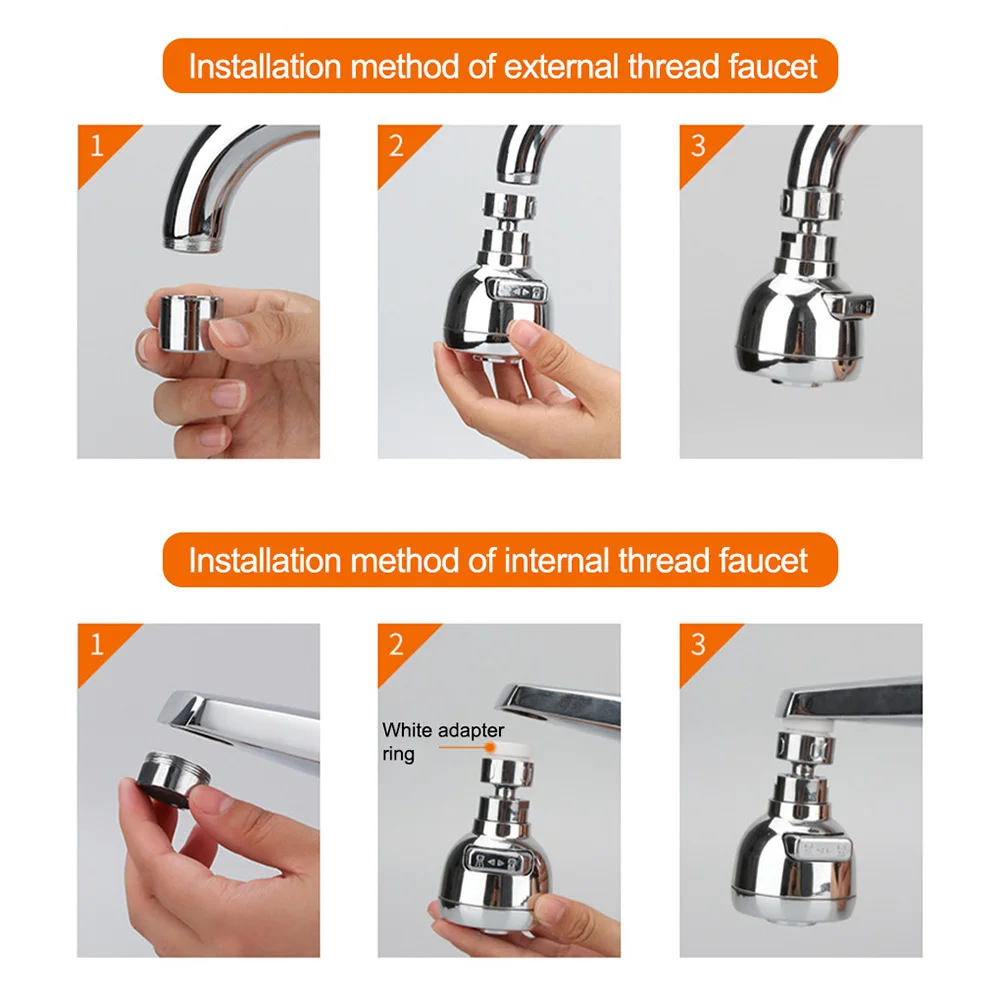 Installation method of external thread faucet

1

2

3

Installation method of internal thread faucet

1

2

White adapter ring

3