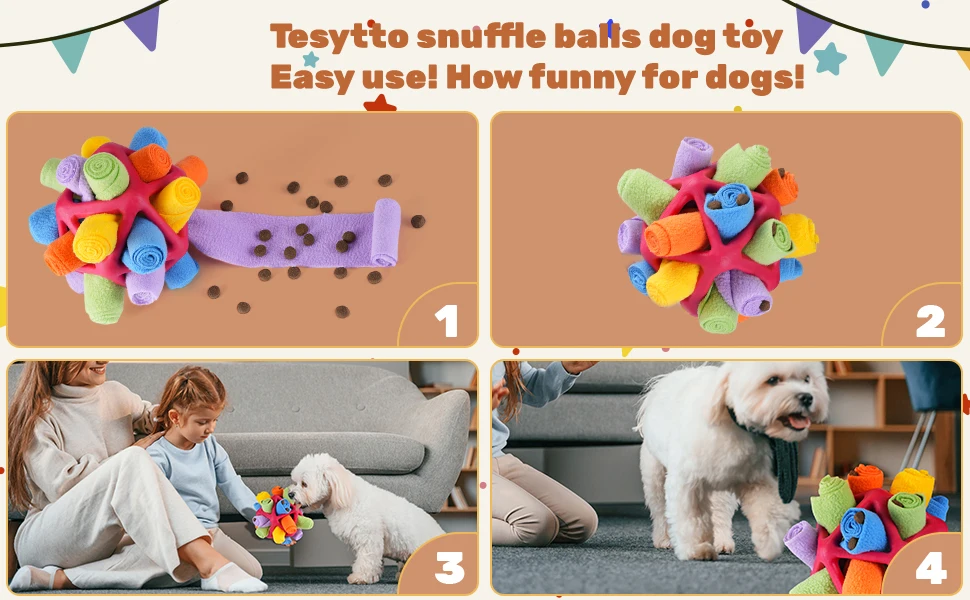 Tesytto snuffle balls dog toy
Easy use! How funny for dogs!

1

2

3

4