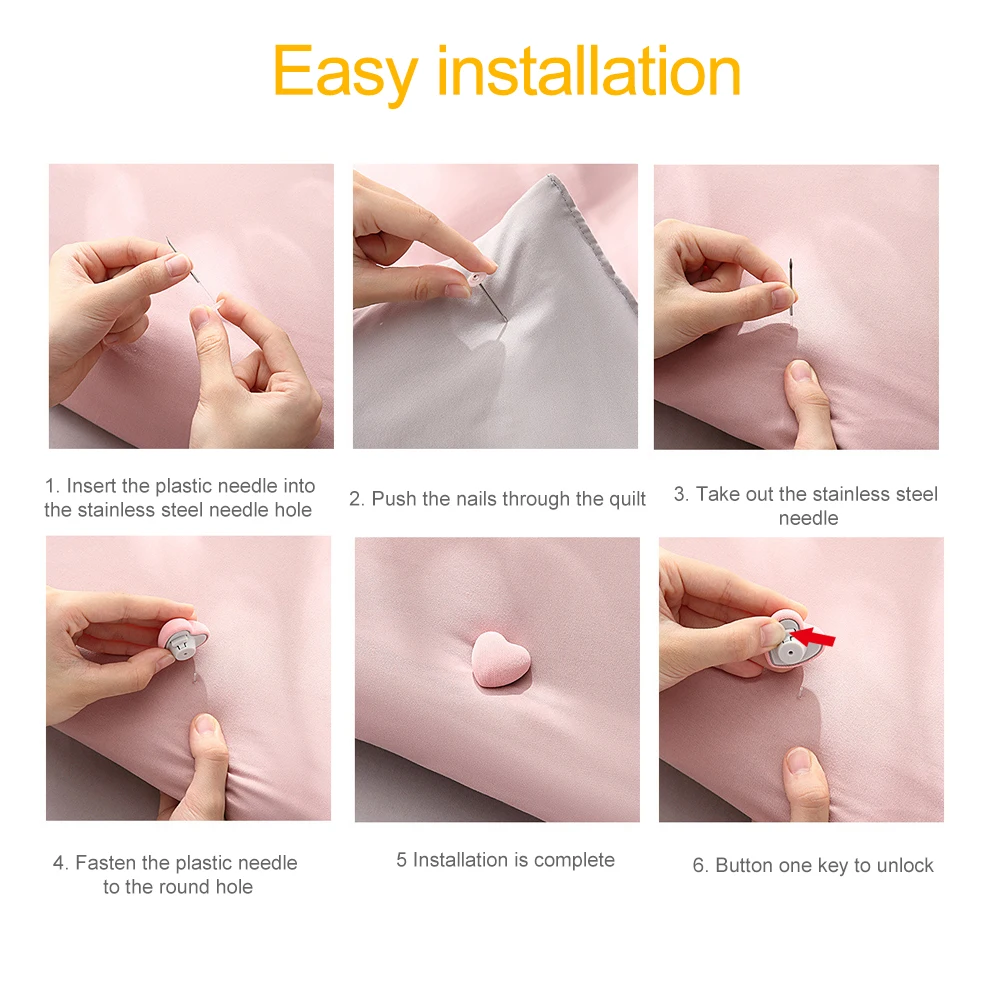 Easy installation

1. Insert the plastic needle into the stainless steel needle hole

2. Push the nails through the quilt

3. Take out the stainless steel needle

4. Fasten the plastic needle to the round hole

5 Installation is complete

6. Button one key to unlock