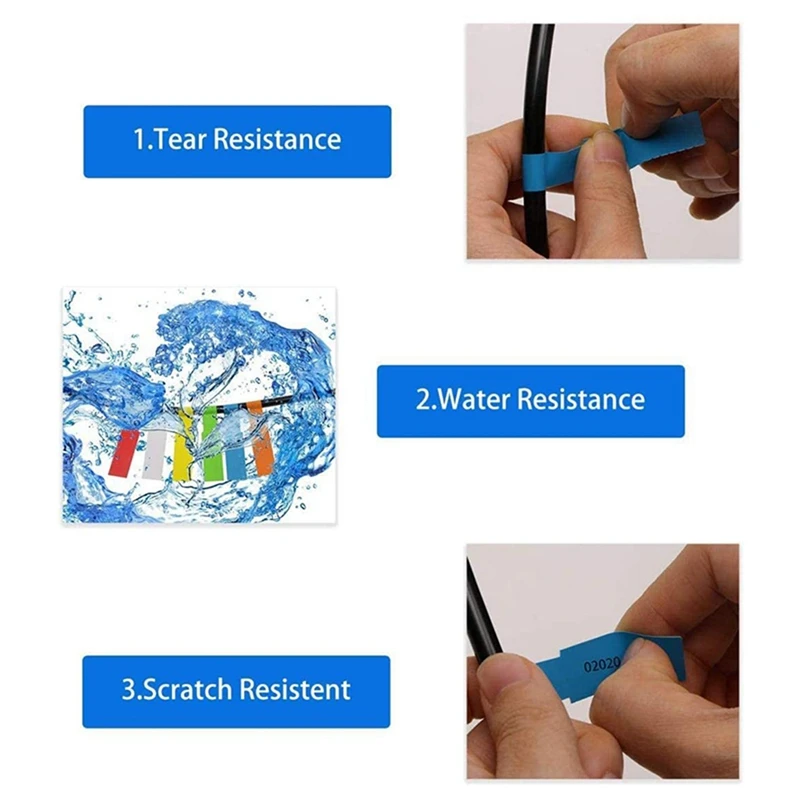 1.Tear Resistance

2.Water Resistance

3.Scratch Resistent

02020