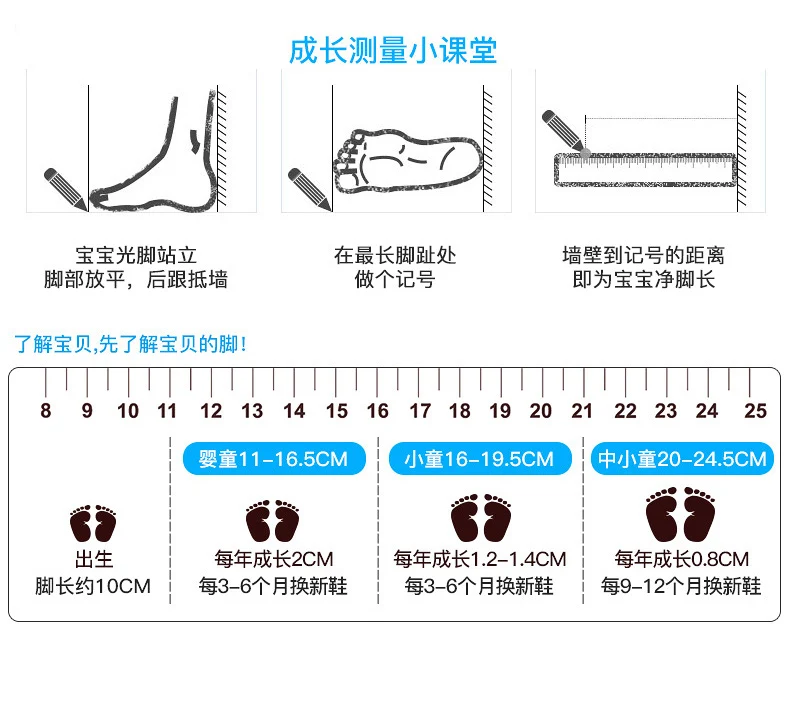 成长测量小课堂

宝宝光脚站立
脚部放平，后跟抵墙

在最长脚趾处
做个记号

墙壁到记号的距离
即为宝宝净脚长

了解宝贝,先了解宝贝的脚!

8 9 10 11 12 13 14 15 16 17 18 19 20 21 22 23 24 25

出生
脚长约10CM

婴童11-16.5CM
每年成长2CM
每3-6个月换新鞋

小童16-19.5CM
每年成长1.2-1.4CM
每3-6个月换新鞋

中小童20-24.5CM
每年成长0.8CM
每9-12个月换新鞋