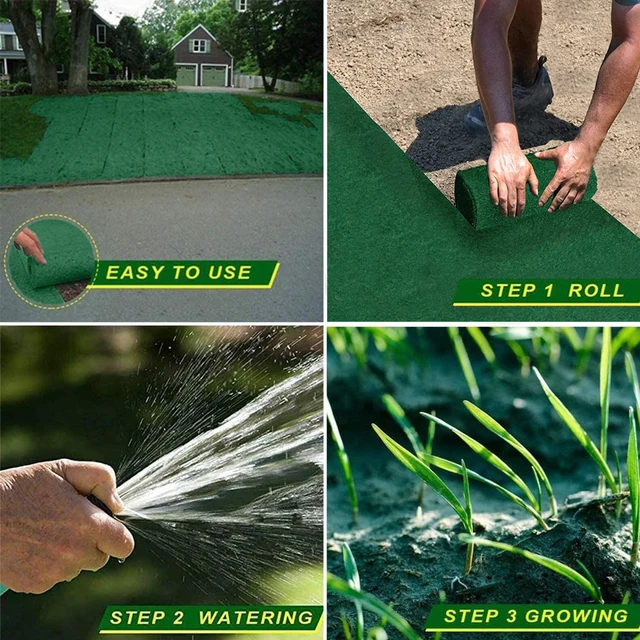 EASY TO USE

STEP 1 ROLL

STEP 2 WATERING

STEP 3 GROWING