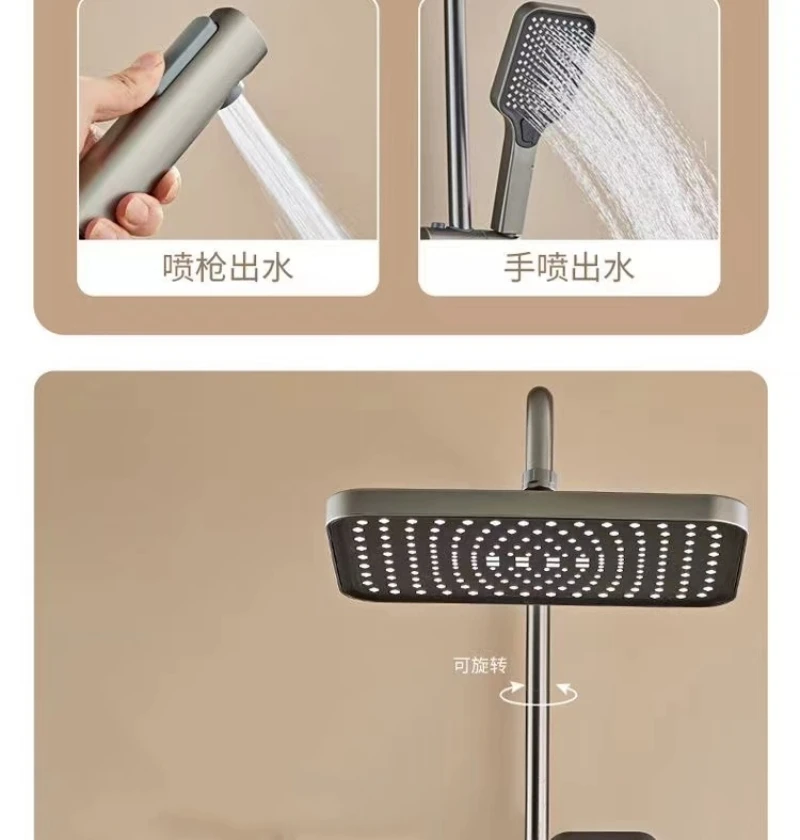 喷枪出水

手喷出水

可旋转