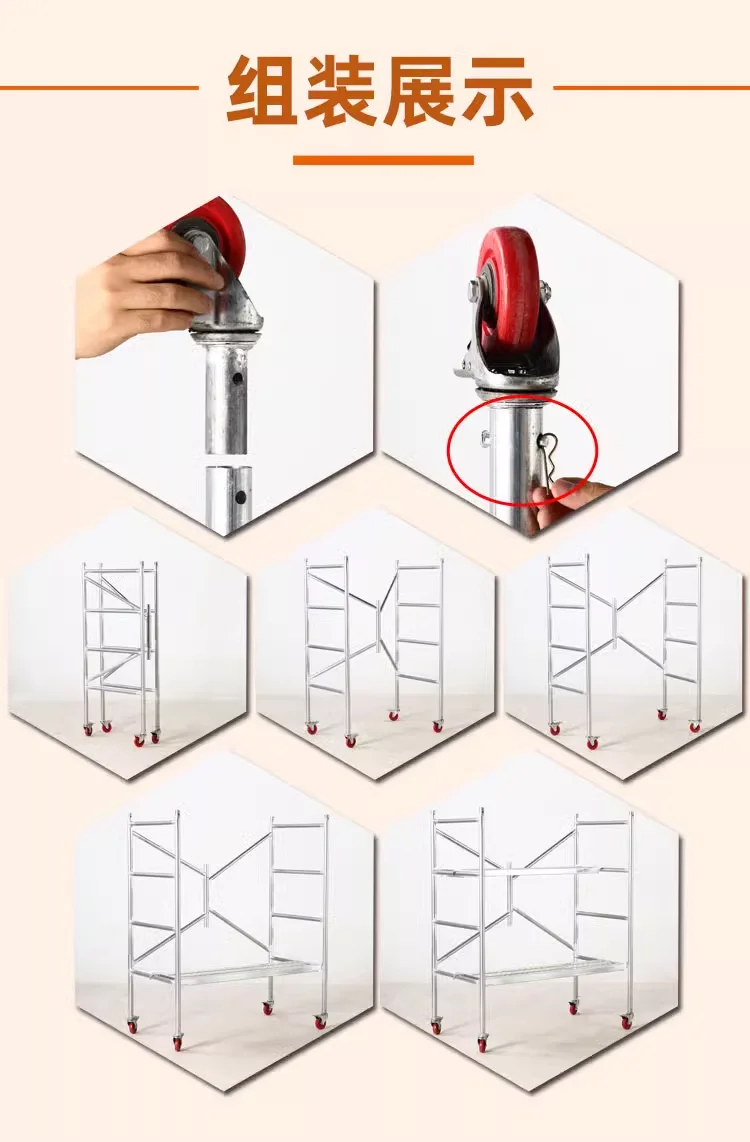 组装展示