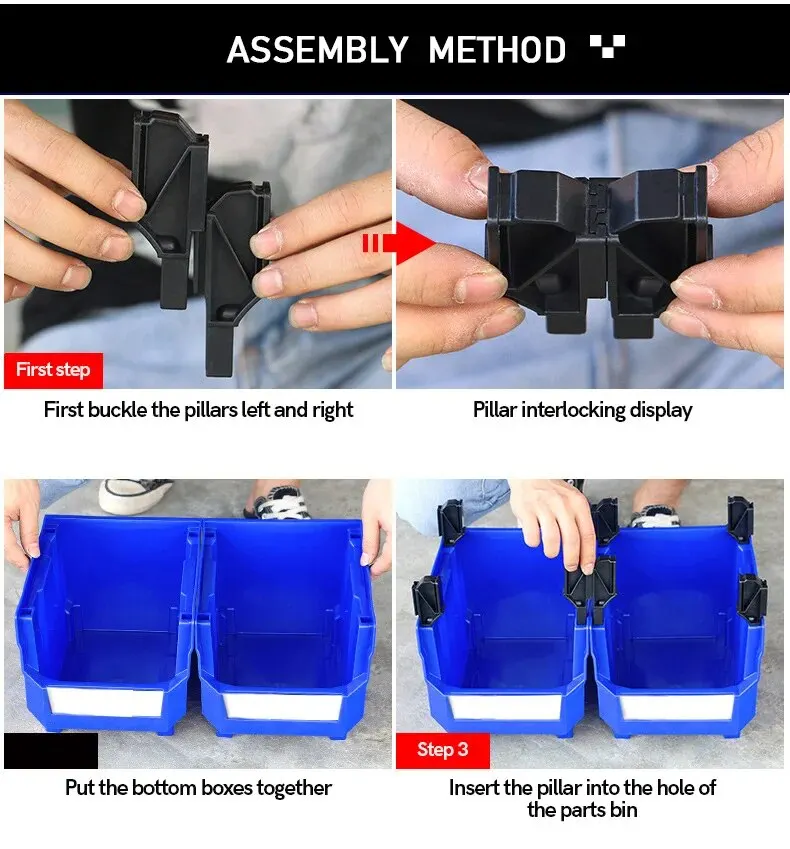 ASSEMBLY METHOD

First step

First buckle the pillars left and right

Pillar interlocking display

Put the bottom boxes together

Step 3

Insert the pillar into the hole of the parts bin