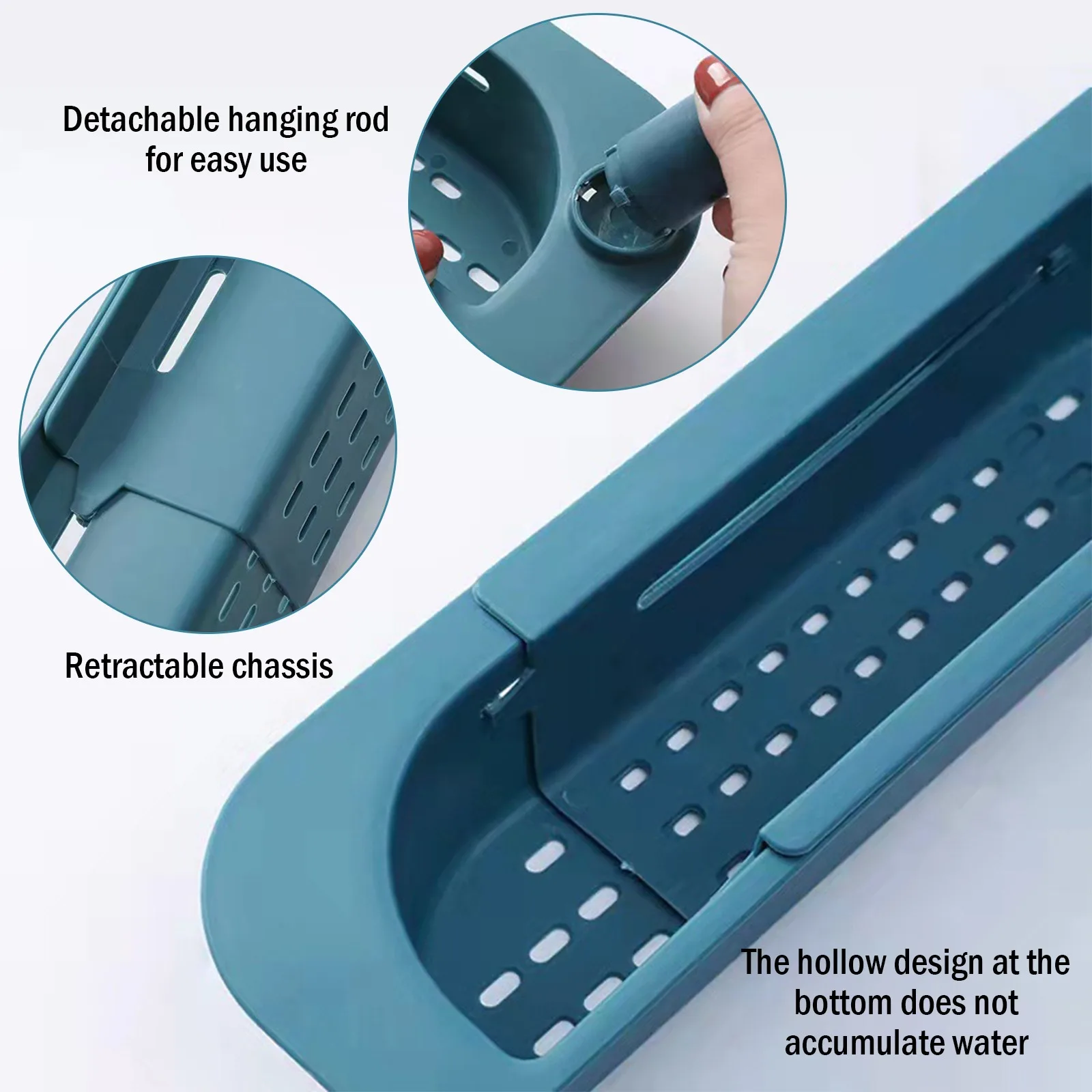 Detachable hanging rod for easy use

Retractable chassis

The hollow design at the bottom does not accumulate water