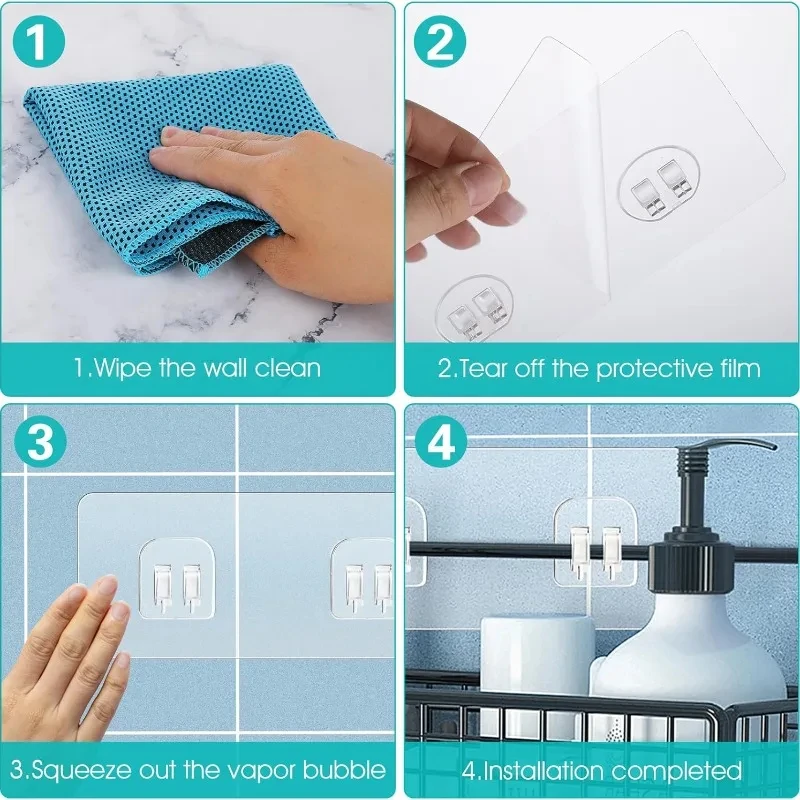 1

1.Wipe the wall clean

2

2.Tear off the protective film

3

3.Squeeze out the vapor bubble

4

4.Installation completed