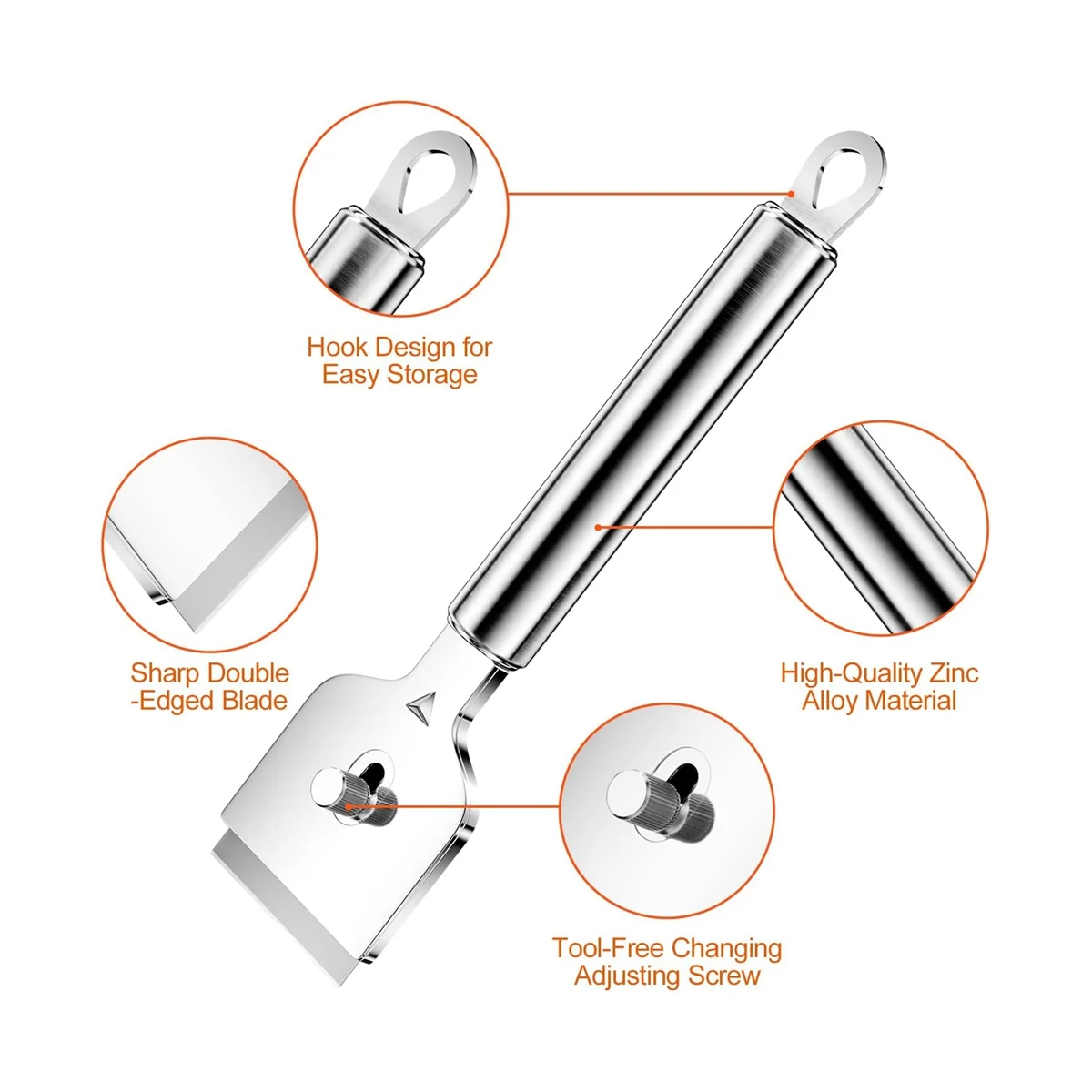 Hook Design for Easy Storage

Sharp Double -Edged Blade

High-Quality Zinc Alloy Material

Tool-Free Changing Adjusting Screw