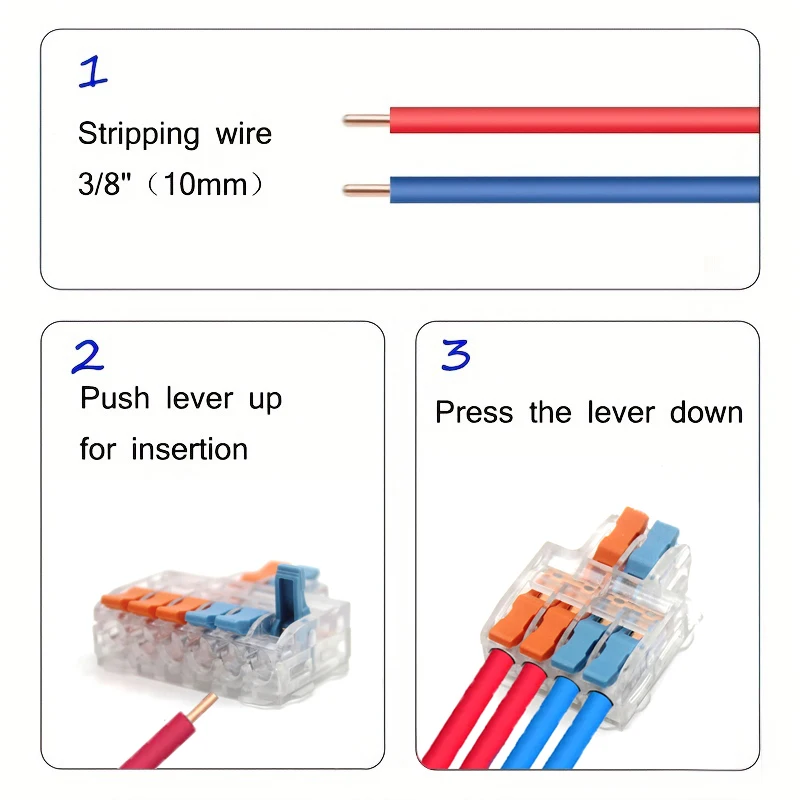 1

Stripping wire
3/8"（10mm）

2

Push lever up for insertion

3

Press the lever down