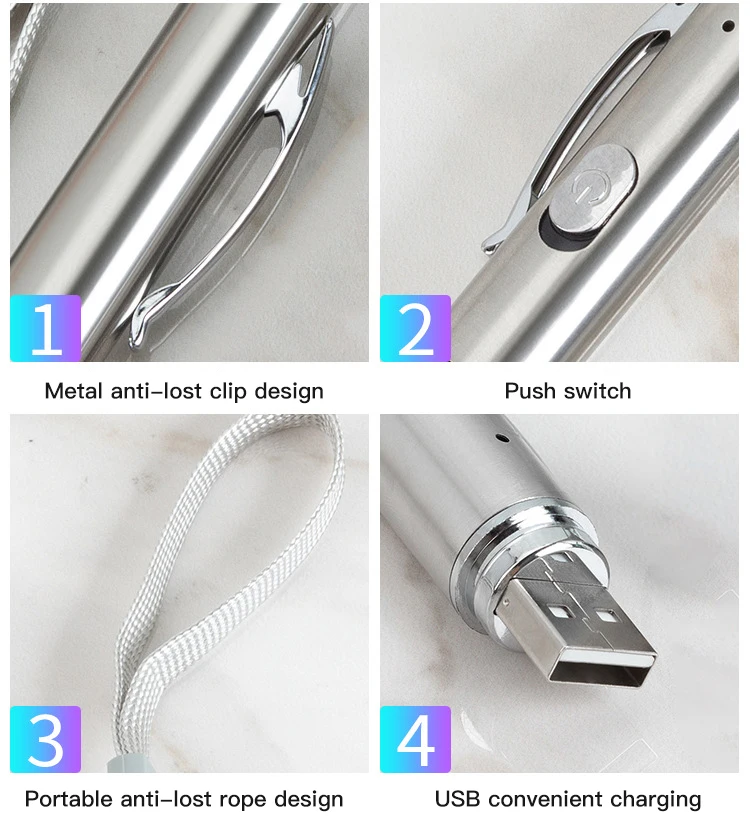 1

Metal anti-lost clip design

2

Push switch

3

Portable anti-lost rope design

4

USB convenient charging