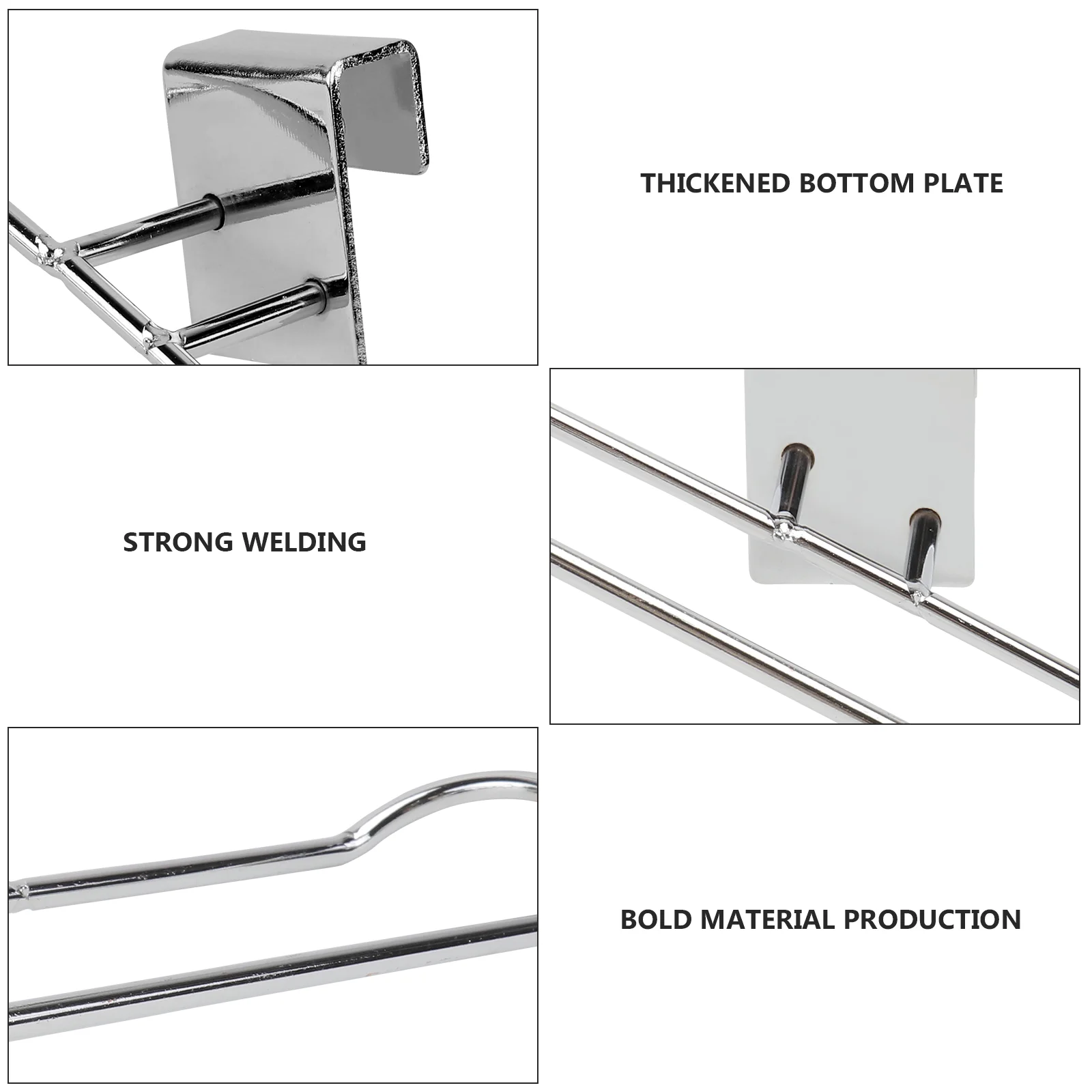 THICKENED BOTTOM PLATE

STRONG WELDING

BOLD MATERIAL PRODUCTION