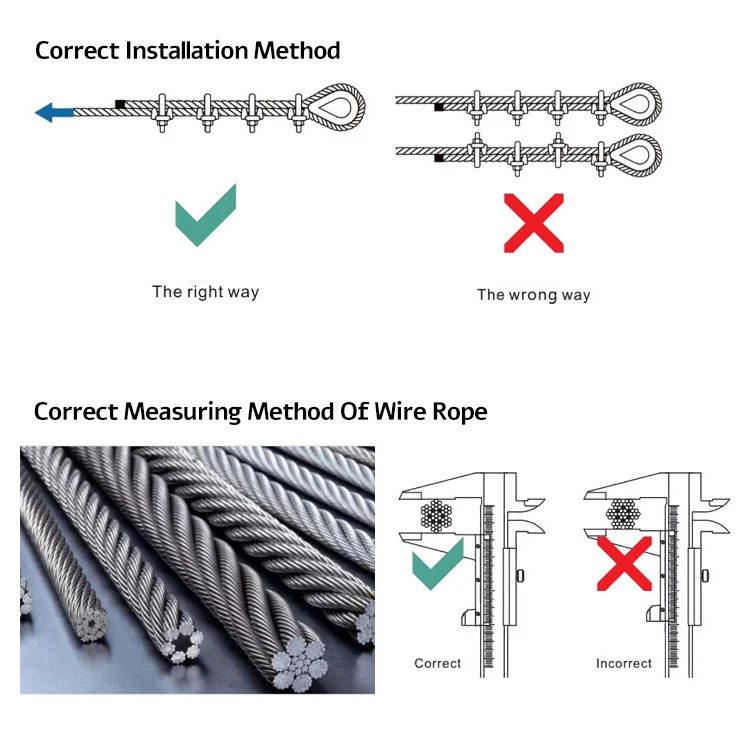 Correct Installation Method

The right way

The wrong way

Correct Measuring Method Of Wire Rope

Correct

Incorrect