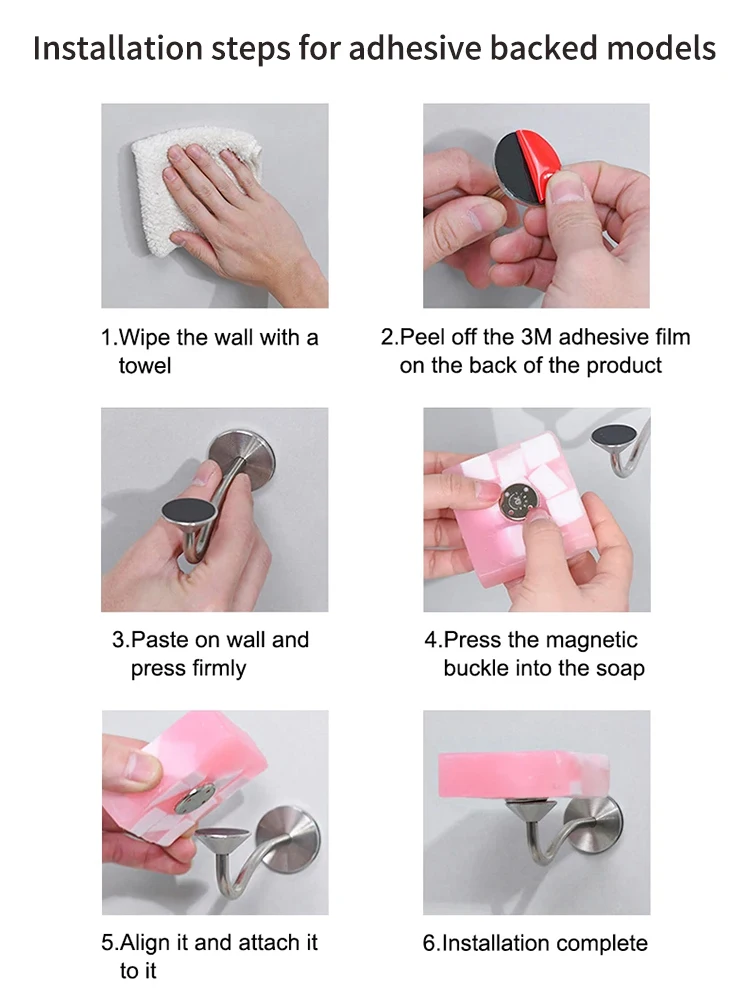 Installation steps for adhesive backed models

1.Wipe the wall with a towel

2.Peel off the 3M adhesive film on the back of the product

3.Paste on wall and press firmly

4.Press the magnetic buckle into the soap

5.Align it and attach it to it

6.Installation complete