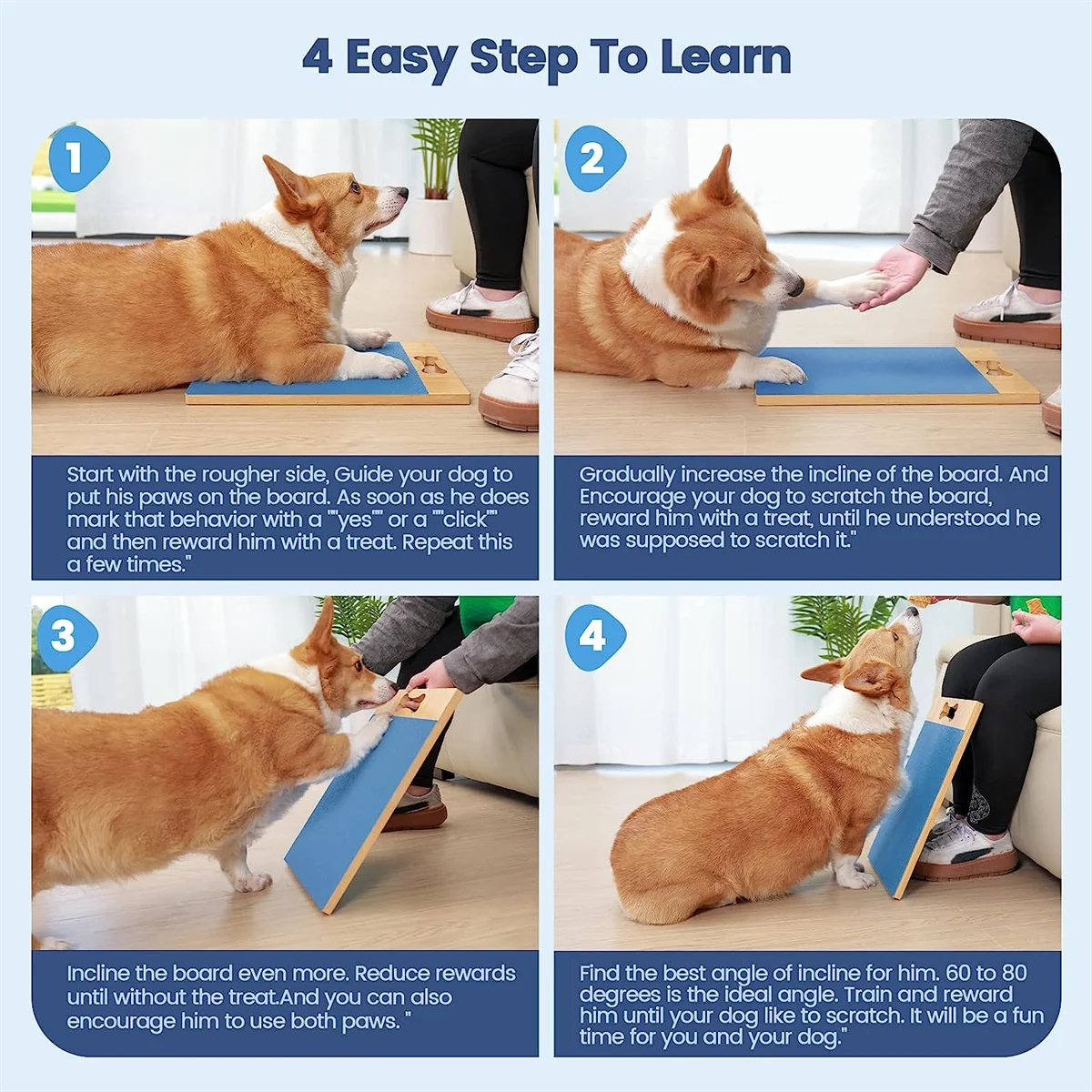 4 Easy Step To Learn

1

Start with the rougher side, Guide your dog to put his paws on the board. As soon as he does mark that behavior with a ""yes"" or a ""click"" and then reward him with a treat. Repeat this a few times."

2

Gradually increase the incline of the board. And Encourage your dog to scratch the board, reward him with a treat, until he understood he was supposed to scratch it."

3

Incline the board even more. Reduce rewards until without the treat.And you can also encourage him to use both paws. "

4

Find the best angle of incline for him. 60 to 80 degrees is the ideal angle. Train and reward him until your dog like to scratch. It will be a fun time for you and your dog."