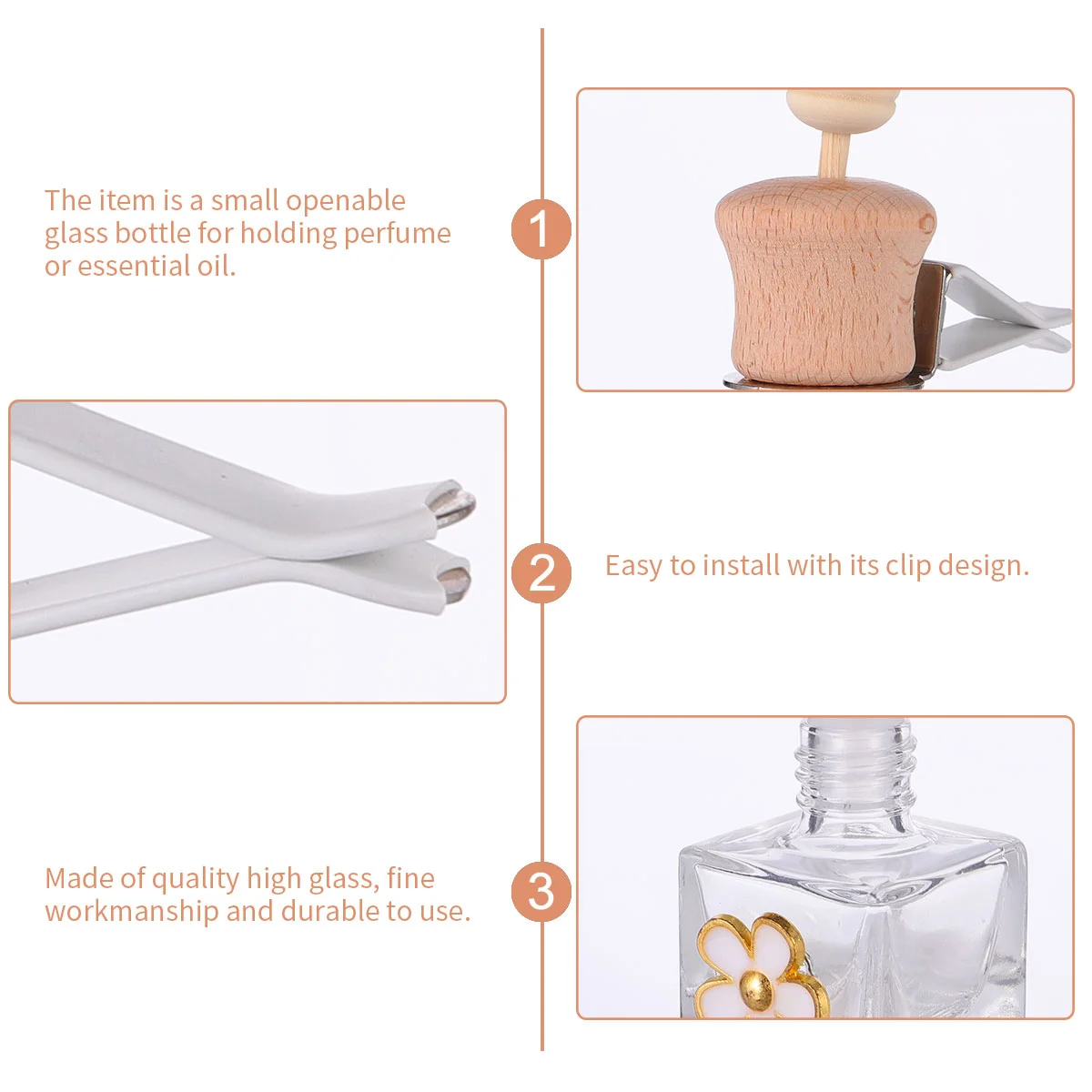 The item is a small openable glass bottle for holding perfume or essential oil.

1

2

Easy to install with its clip design.

Made of quality high glass, fine workmanship and durable to use.

3