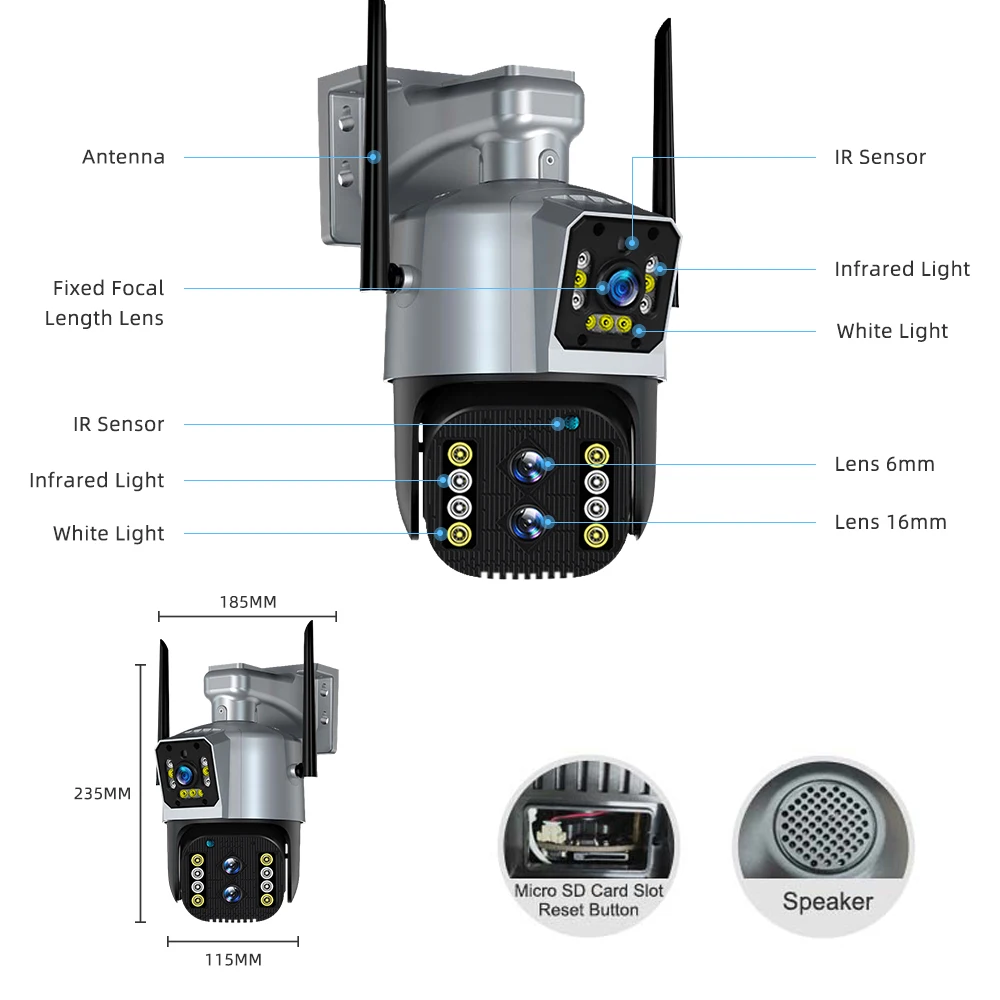 Antenna

Fixed Focal Length Lens

IR Sensor

Infrared Light

White Light

IR Sensor

Infrared Light

White Light

Lens 6mm

Lens 16mm

185MM

235MM

115MM

Micro SD Card Slot
Reset Button

Speaker