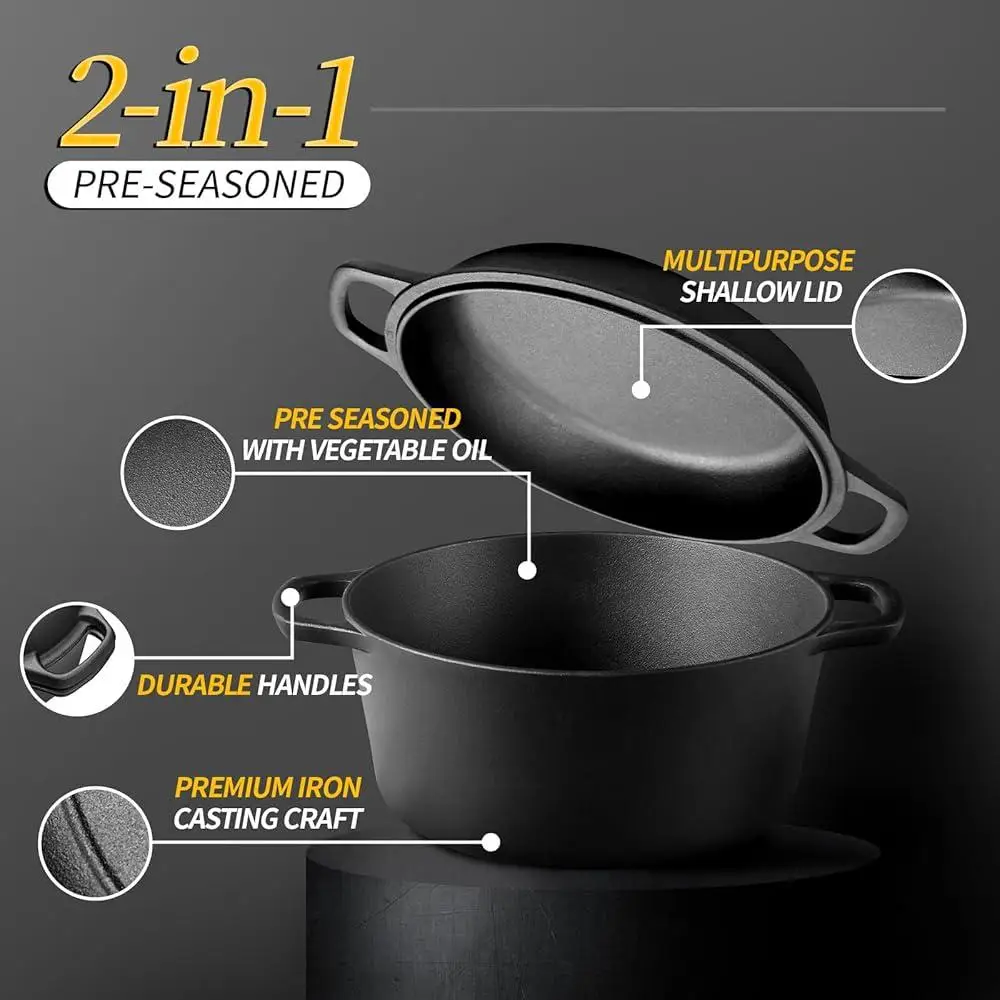 2-in-1
PRE-SEASONED

MULTIPURPOSE
SHALLOW LID

PRE SEASONED
WITH VEGETABLE OIL

DURABLE HANDLES

PREMIUM IRON
CASTING CRAFT