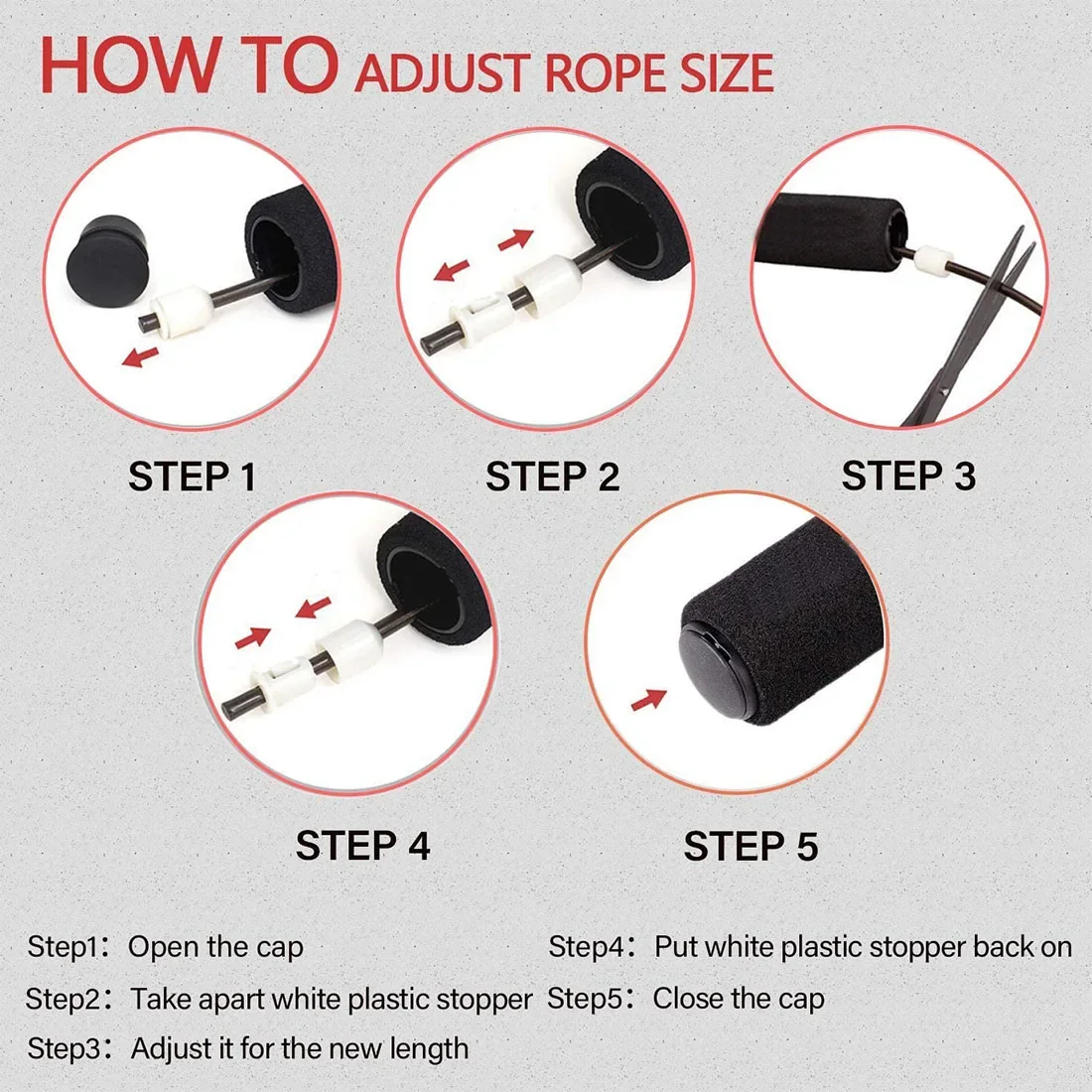 HOW TO ADJUST ROPE SIZE

STEP 1

STEP 2

STEP 3

STEP 4

STEP 5

Step1: Open the cap
Step2: Take apart white plastic stopper
Step3: Adjust it for the new length

Step4: Put white plastic stopper back on
Step5: Close the cap