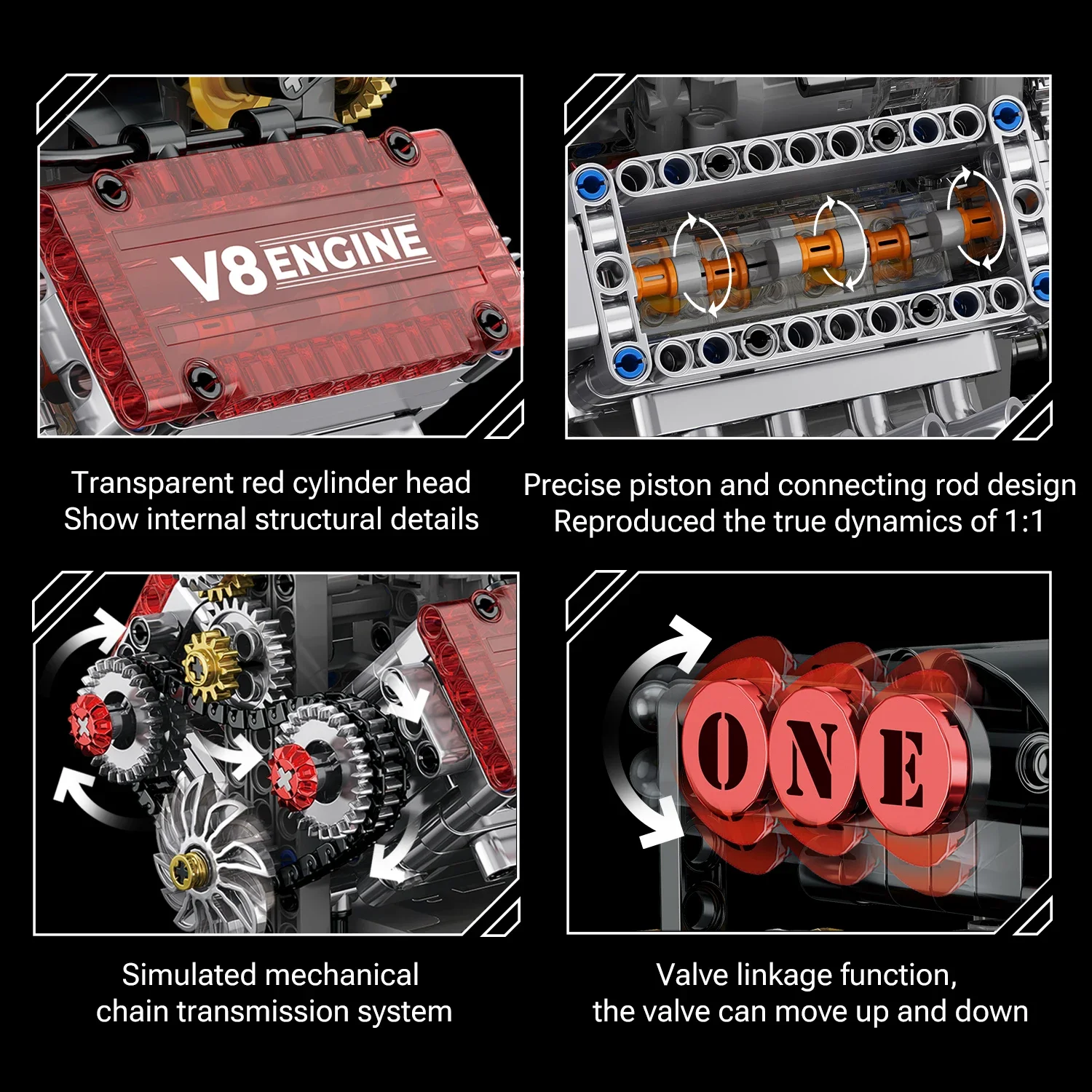 V8 ENGINE

Transparent red cylinder head
Show internal structural details

Precise piston and connecting rod design
Reproduced the true dynamics of 1:1

Simulated mechanical
chain transmission system

ONE

Valve linkage function,
the valve can move up and down