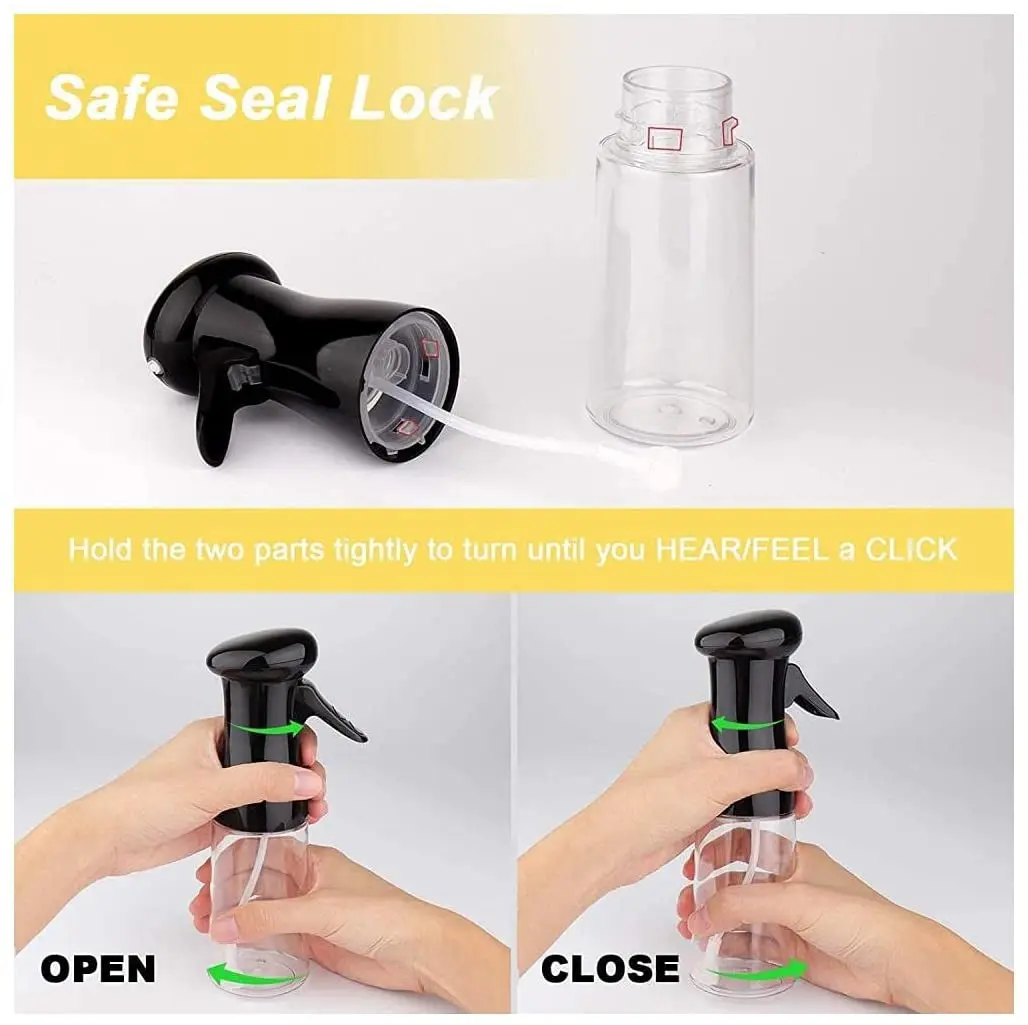 Safe Seal Lock

Hold the two parts tightly to turn until you HEAR/FEEL a CLICK

OPEN

CLOSE