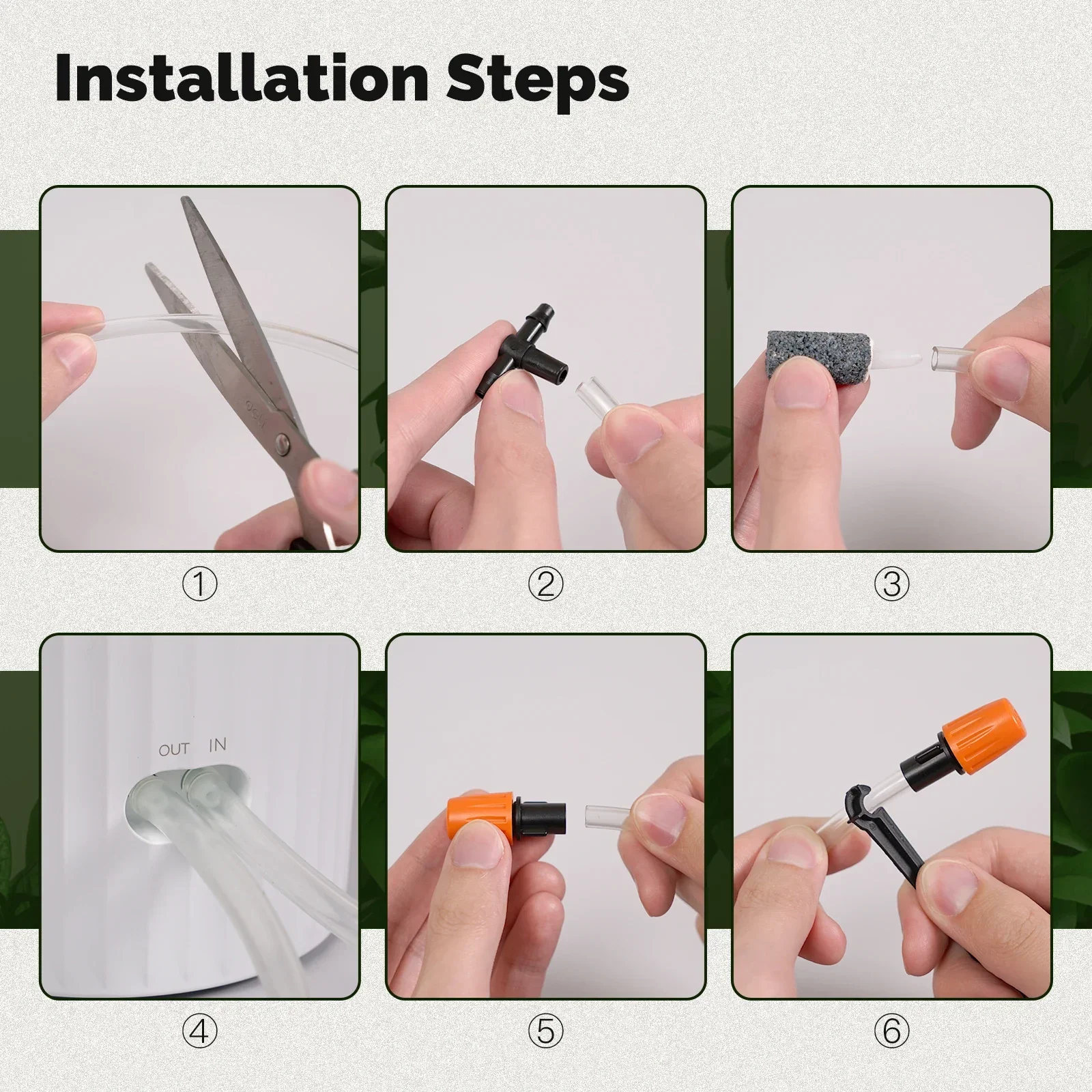 Installation Steps

①

②

③

OUT IN

④

⑤

⑥