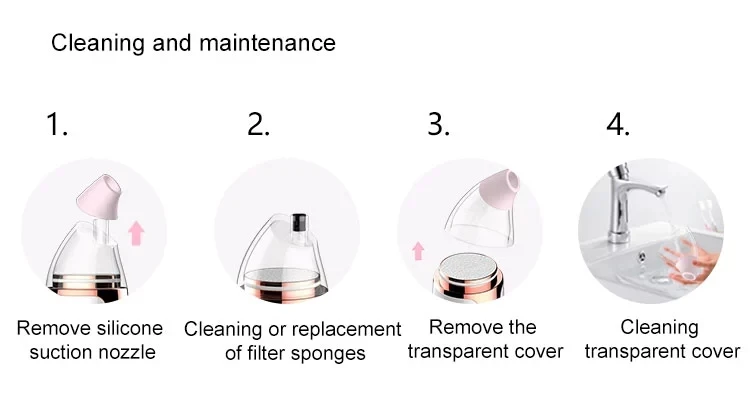 Cleaning and maintenance

1.

Remove silicone suction nozzle

2.

Cleaning or replacement of filter sponges

3.

Remove the transparent cover

4.

Cleaning transparent cover