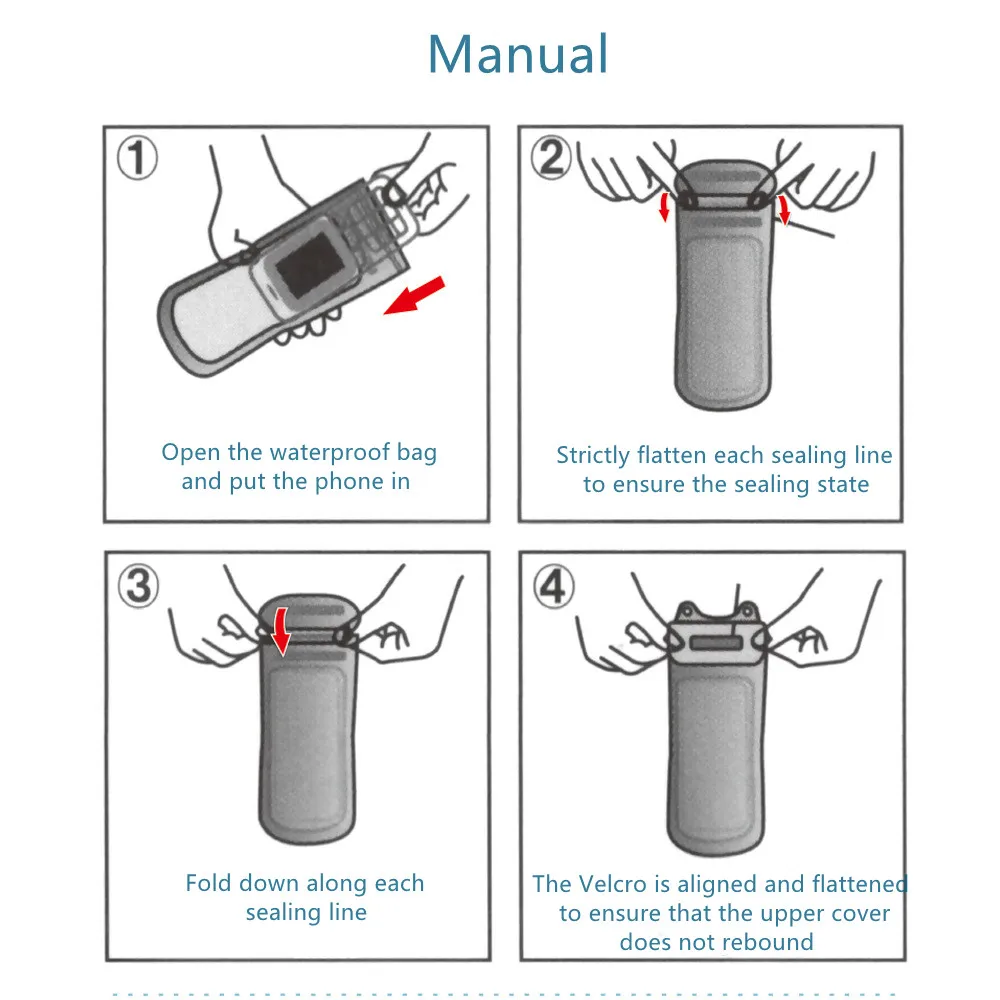 Manual

①

Open the waterproof bag and put the phone in

②

Strictly flatten each sealing line to ensure the sealing state

③

Fold down along each sealing line

④

The Velcro is aligned and flattened to ensure that the upper cover does not rebound