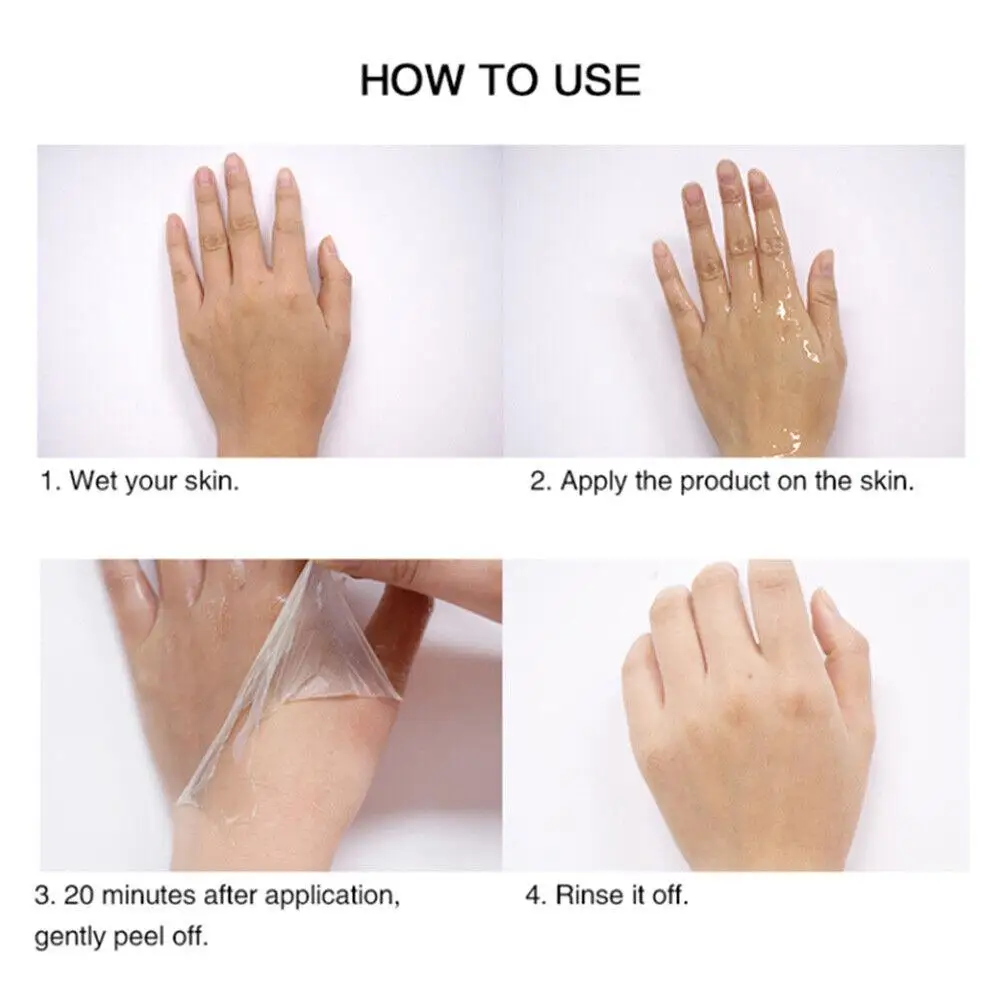 HOW TO USE

1. Wet your skin.

2. Apply the product on the skin.

3. 20 minutes after application, gently peel off.

4. Rinse it off.