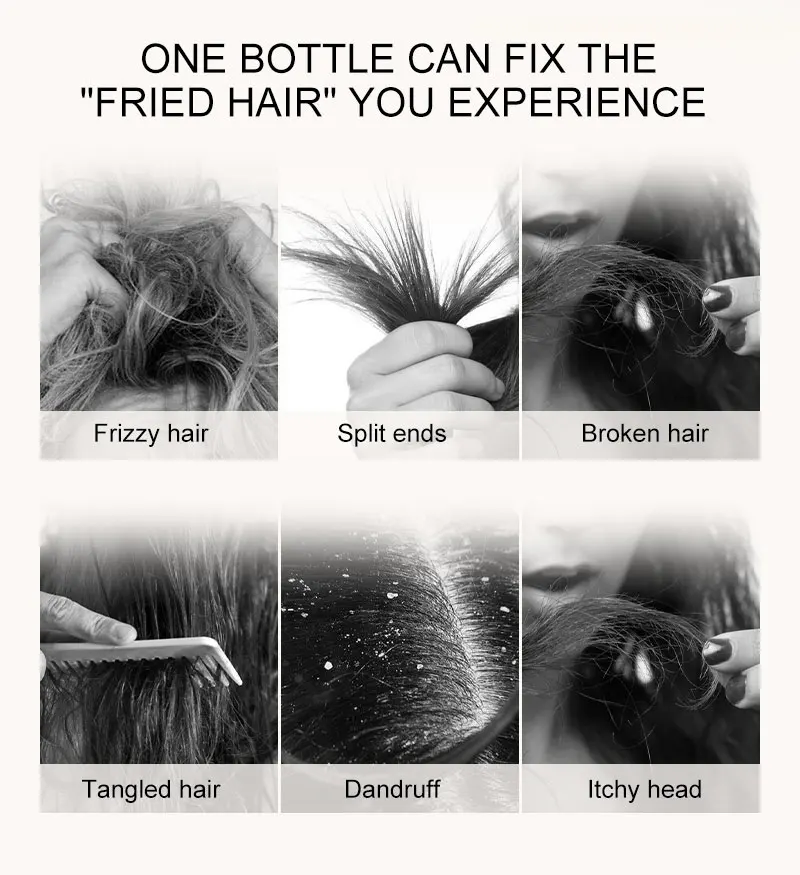 ONE BOTTLE CAN FIX THE "FRIED HAIR" YOU EXPERIENCE

Frizzy hair

Split ends

Broken hair

Tangled hair

Dandruff

Itchy head