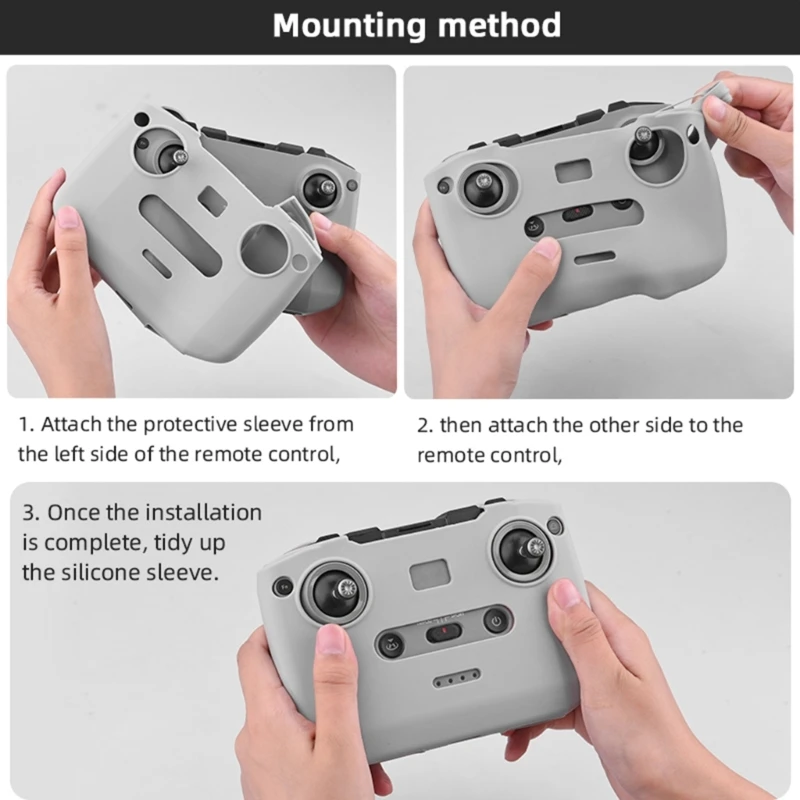 Mounting method

1. Attach the protective sleeve from the left side of the remote control,

2. then attach the other side to the remote control,

3. Once the installation is complete, tidy up the silicone sleeve.