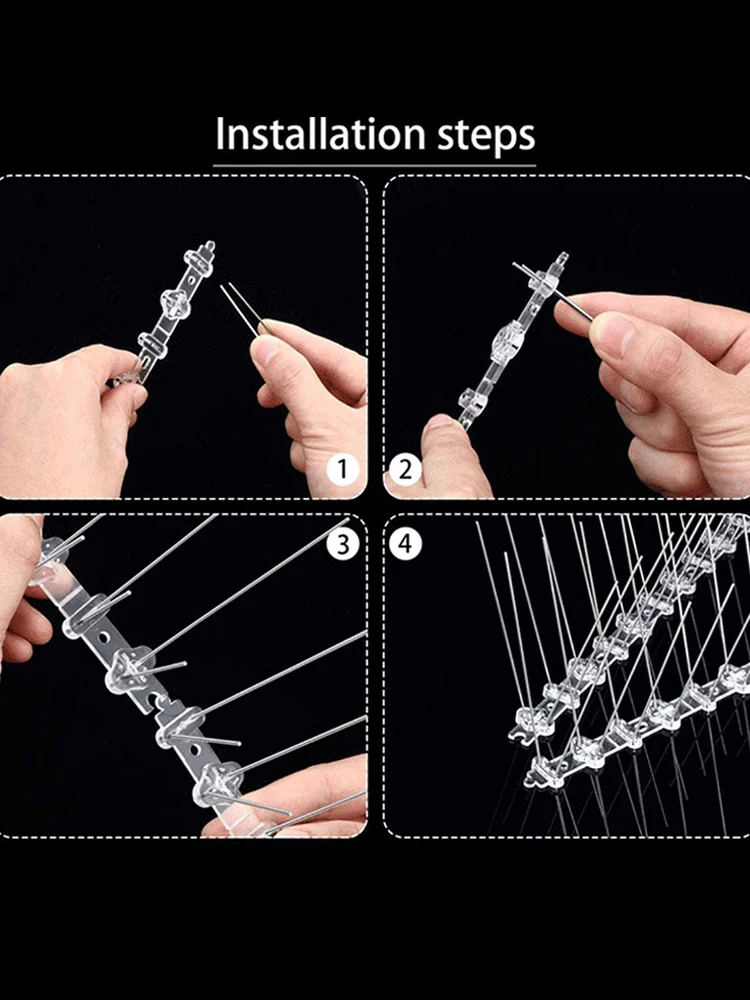 Installation steps

1

2

3

4