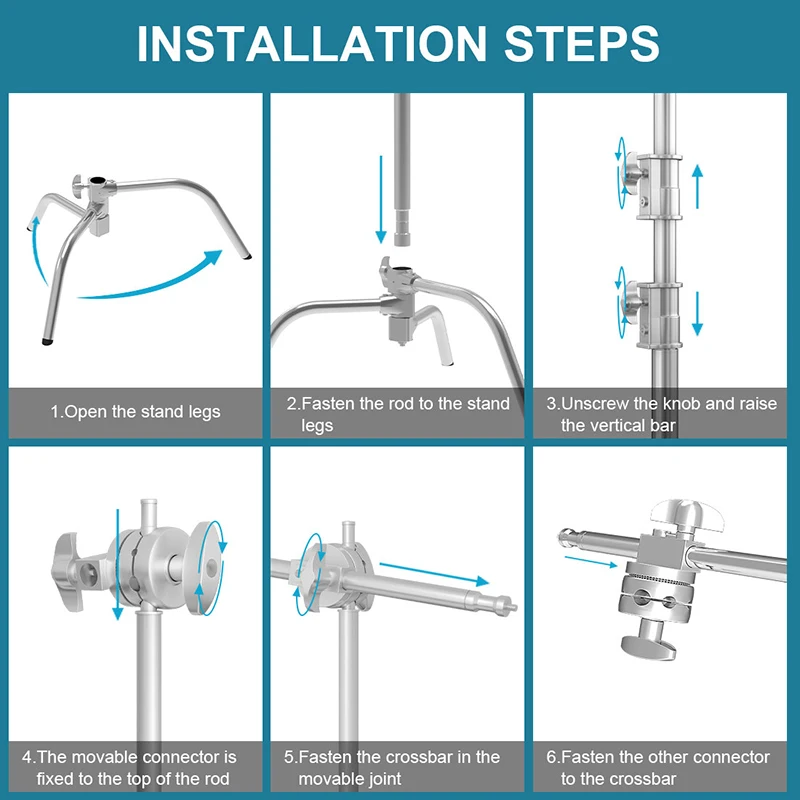 INSTALLATION STEPS

1.Open the stand legs

2.Fasten the rod to the stand legs

3.Unscrew the knob and raise the vertical bar

4.The movable connector is fixed to the top of the rod

5.Fasten the crossbar in the movable joint

6.Fasten the other connector to the crossbar