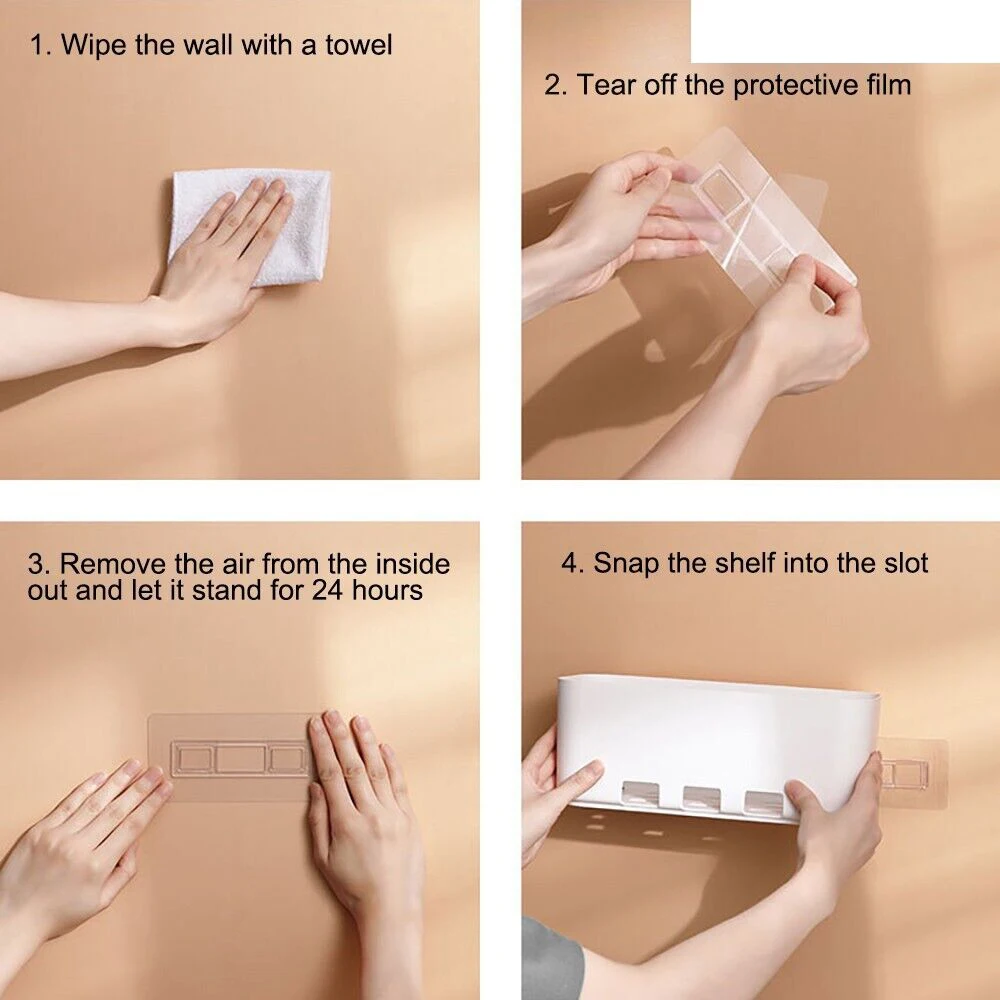 1. Wipe the wall with a towel

2. Tear off the protective film

3. Remove the air from the inside out and let it stand for 24 hours

4. Snap the shelf into the slot