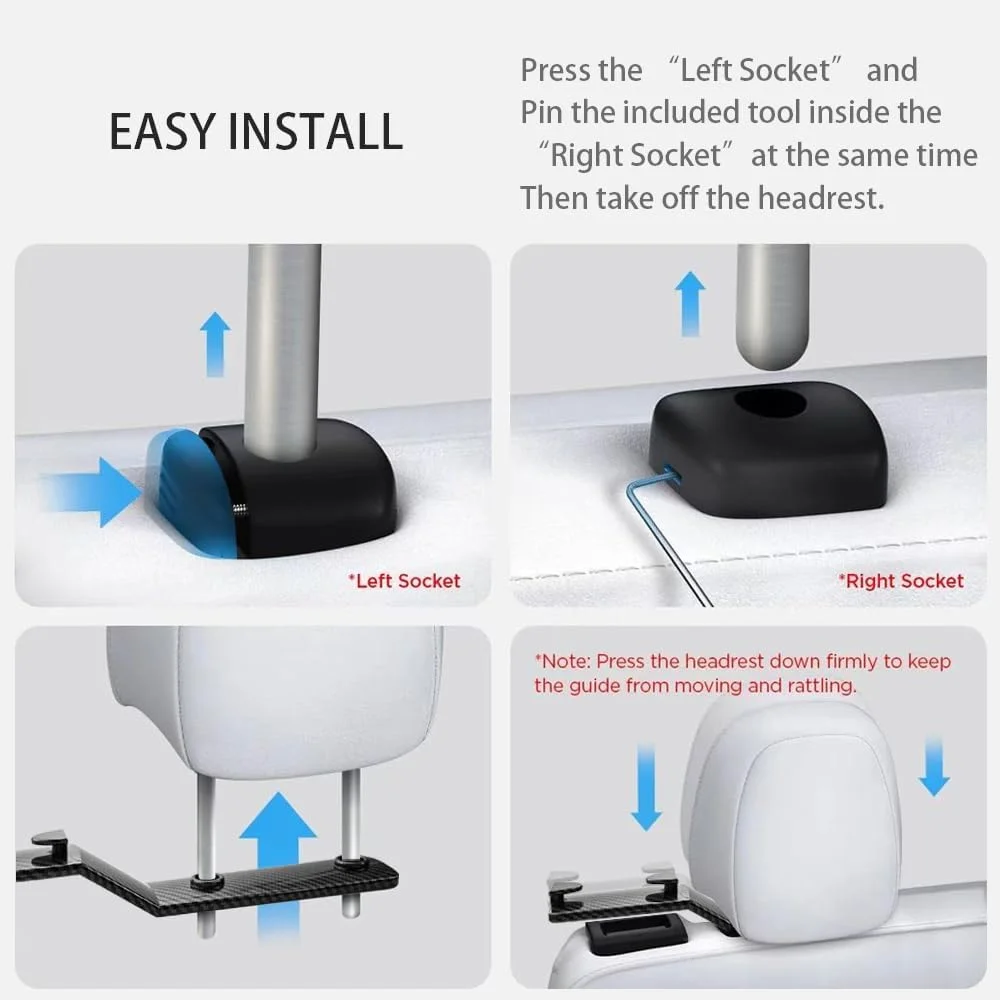 EASY INSTALL

Press the “Left Socket” and Pin the included tool inside the “Right Socket” at the same time Then take off the headrest.

*Left Socket

*Right Socket

*Note: Press the headrest down firmly to keep the guide from moving and rattling.