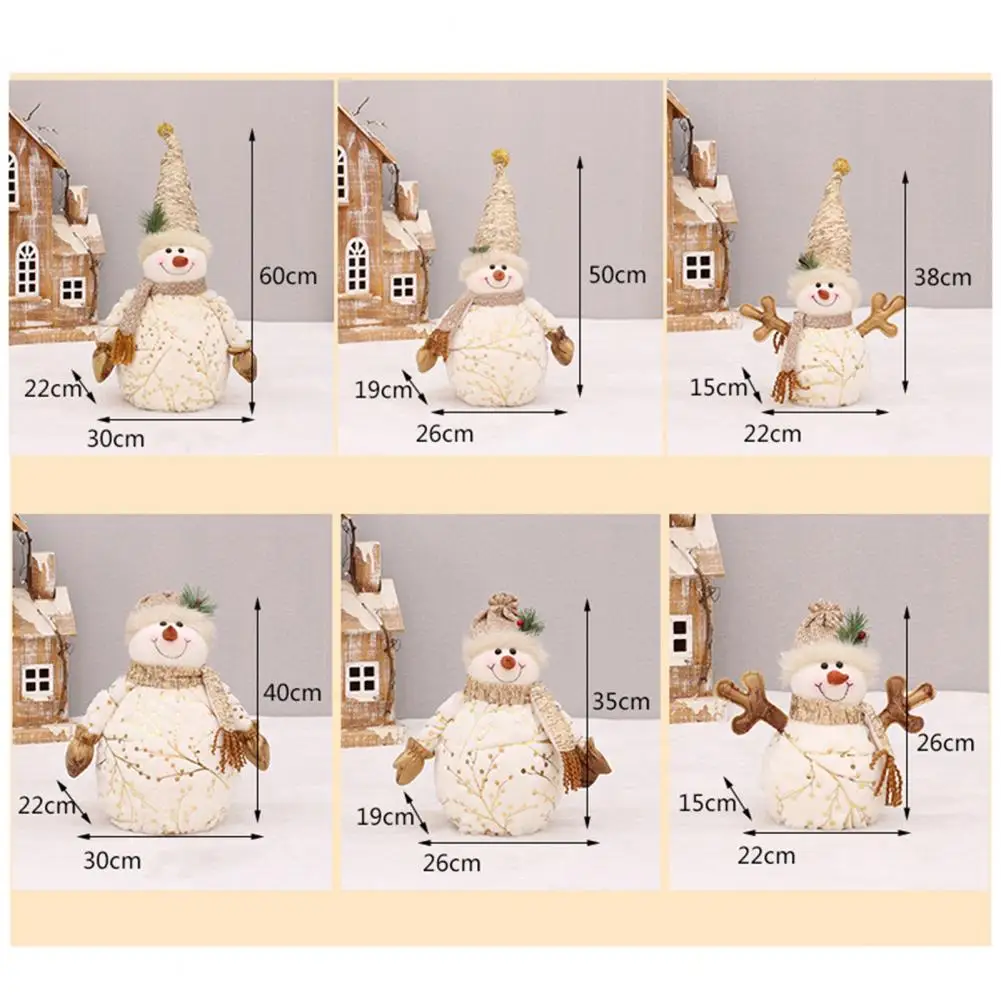 60cm
22cm
30cm

50cm
19cm
26cm

38cm
15cm
22cm

40cm
22cm
30cm

35cm
19cm
26cm

26cm
15cm
22cm