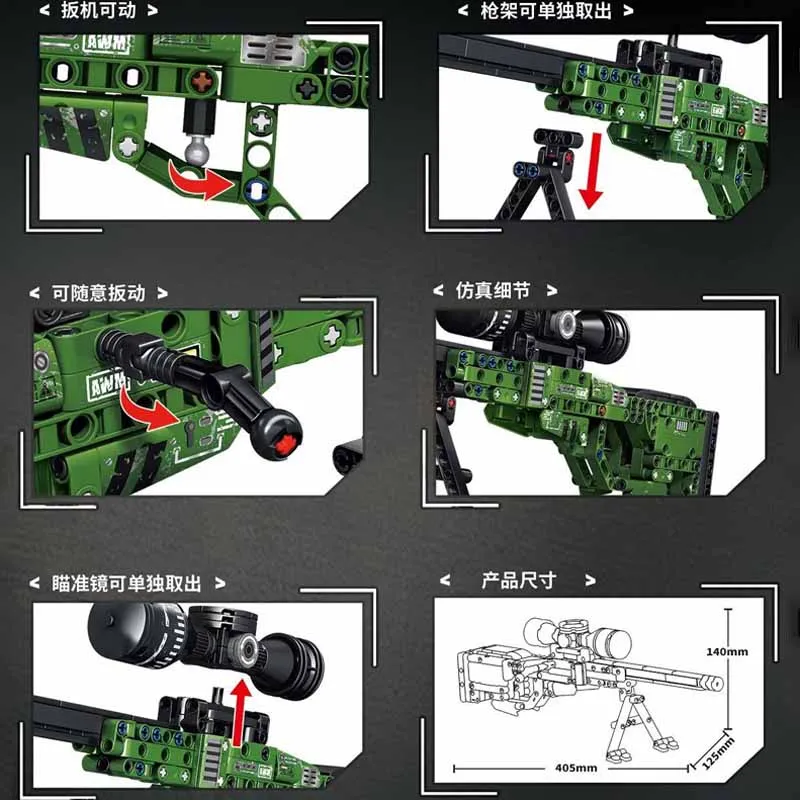 < 扳机可动 >

AWM

< 枪架可单独取出 >

< 可随意扳动 >

AWM

< 仿真细节 >

< 瞄准镜可单独取出 >

< 产品尺寸 >

140mm

405mm

125mm