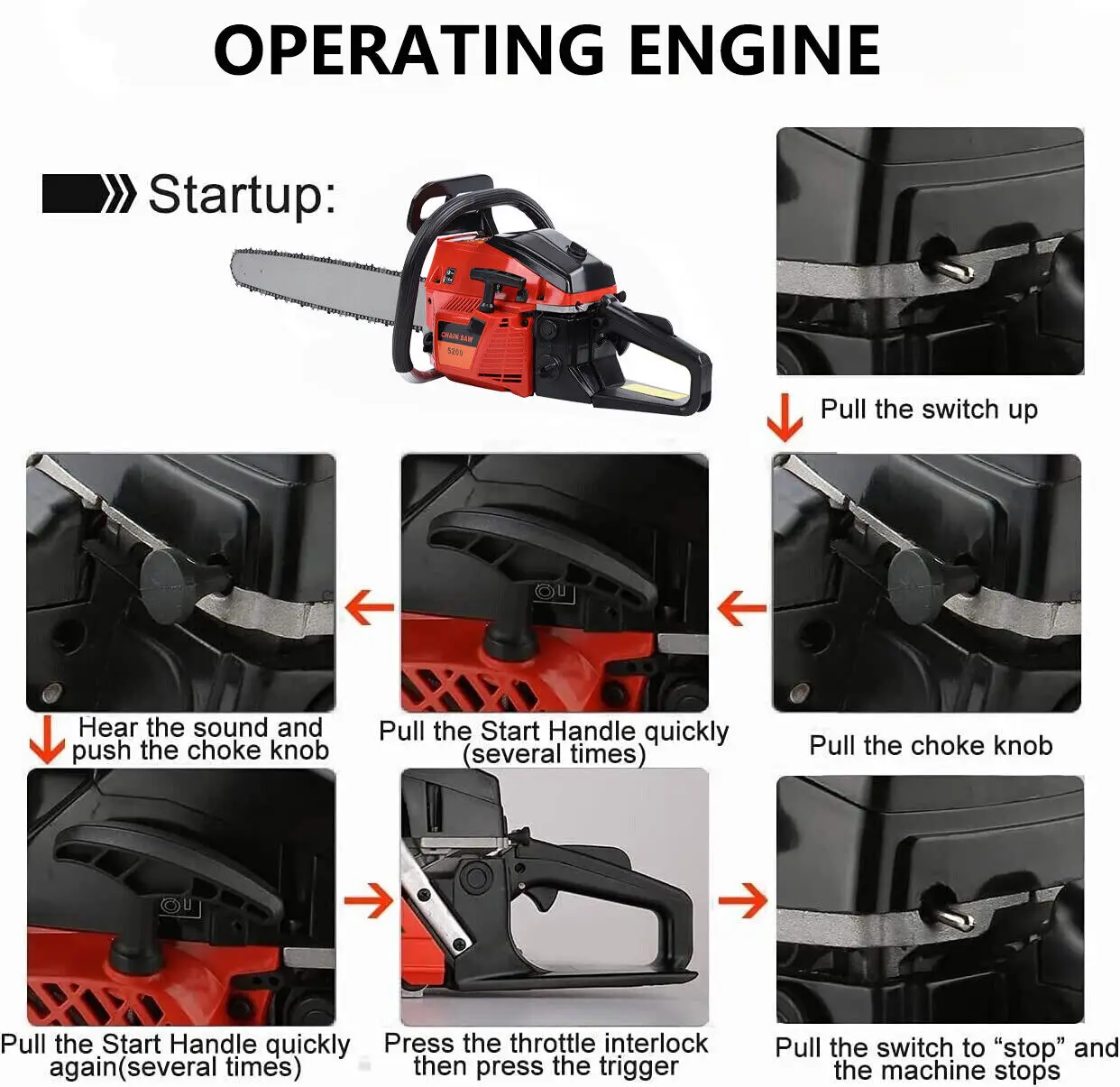 OPERATING ENGINE

Startup:

CHAIN SAW
5200

Pull the switch up

Pull the choke knob

Pull the Start Handle quickly (several times)

Hear the sound and push the choke knob

Pull the Start Handle quickly again(several times)

Press the throttle interlock then press the trigger

Pull the switch to “stop” and the machine stops