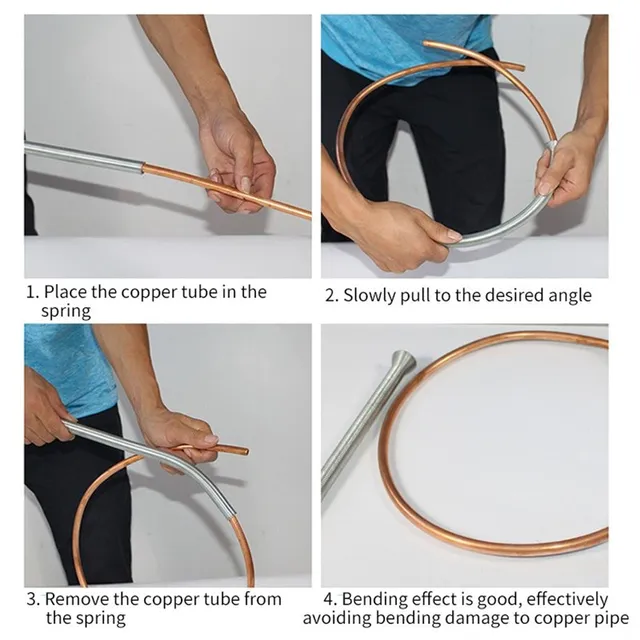 1. Place the copper tube in the spring

2. Slowly pull to the desired angle

3. Remove the copper tube from the spring

4. Bending effect is good, effectively avoiding bending damage to copper pipe