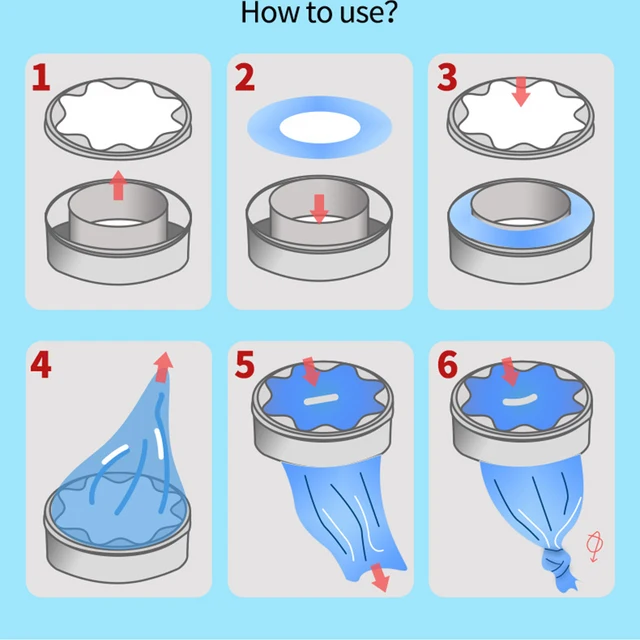 How to use?

1

2

3

4

5

6