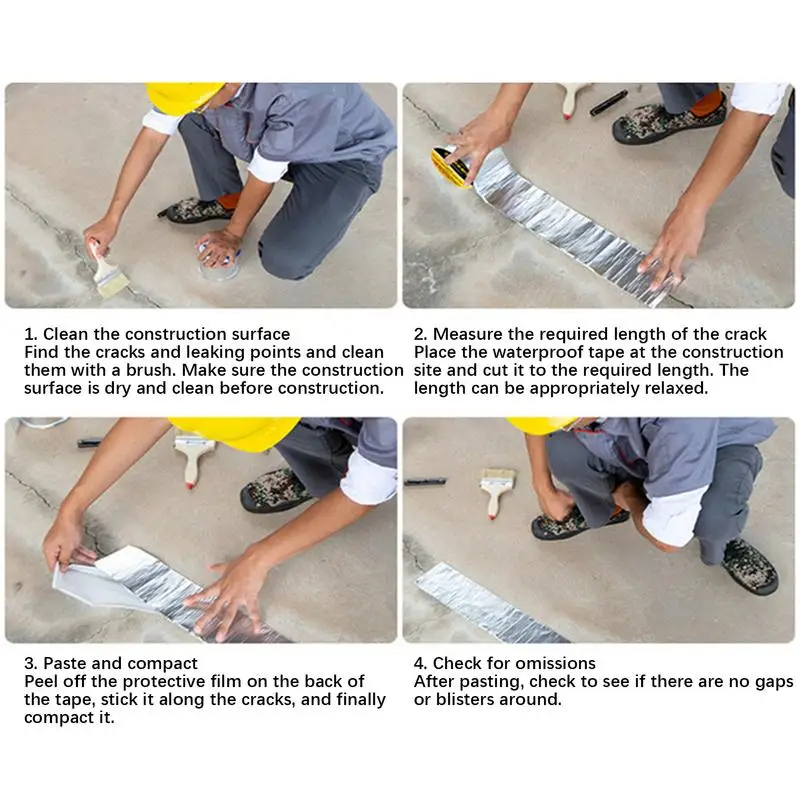 1. Clean the construction surface
Find the cracks and leaking points and clean them with a brush. Make sure the construction surface is dry and clean before construction.

2. Measure the required length of the crack
Place the waterproof tape at the construction site and cut it to the required length. The length can be appropriately relaxed.

3. Paste and compact
Peel off the protective film on the back of the tape, stick it along the cracks, and finally compact it.

4. Check for omissions
After pasting, check to see if there are no gaps or blisters around.