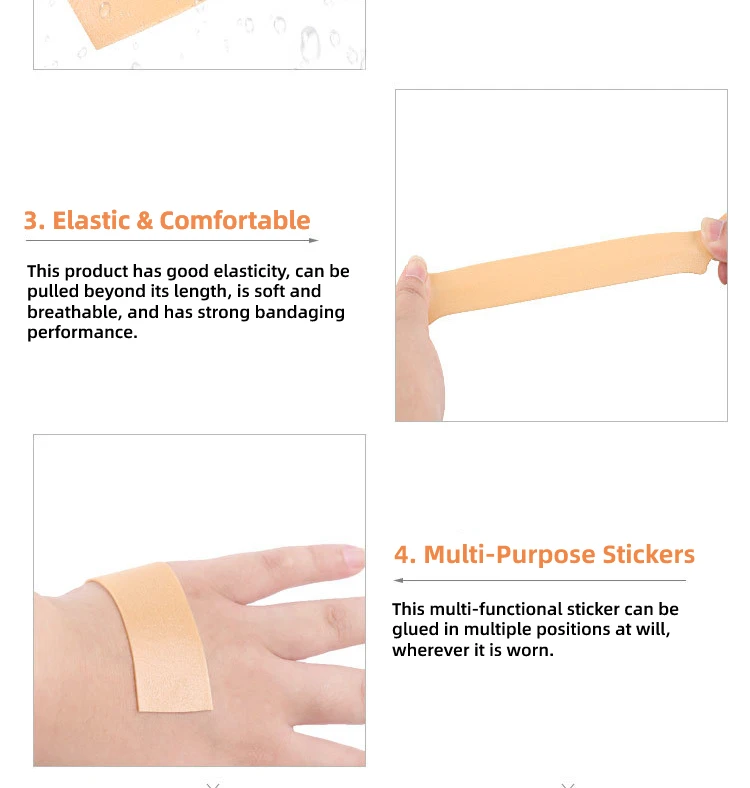 3. Elastic & Comfortable

This product has good elasticity, can be pulled beyond its length, is soft and breathable, and has strong bandaging performance.

4. Multi-Purpose Stickers

This multi-functional sticker can be glued in multiple positions at will, wherever it is worn.