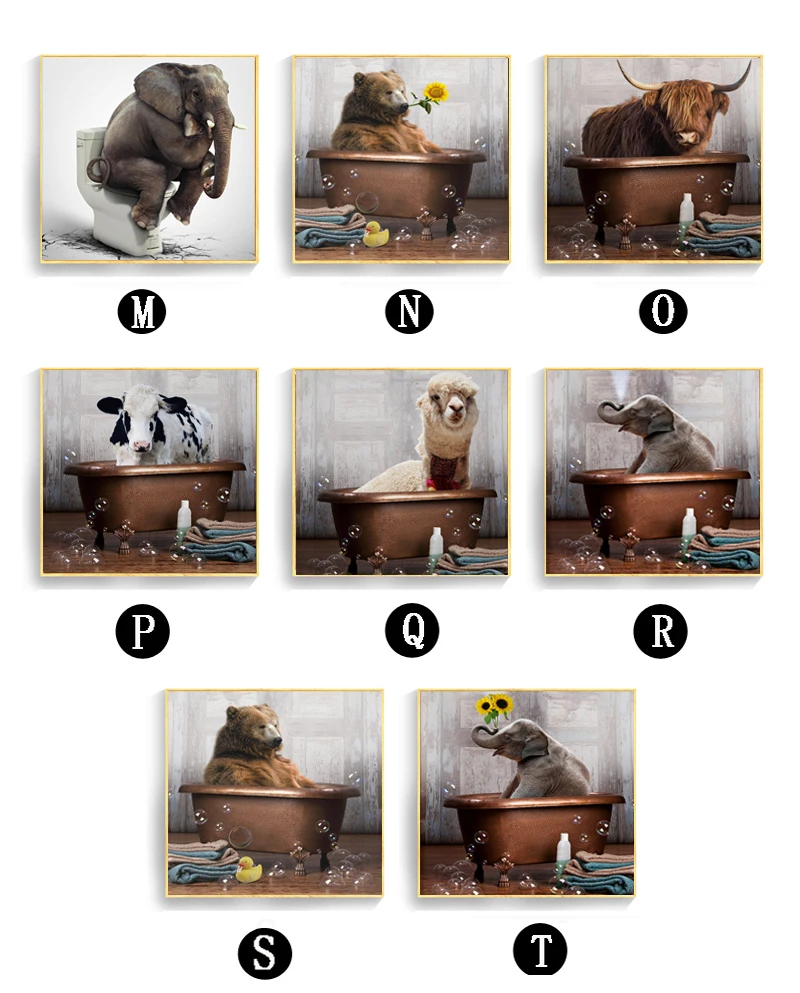 M N O

P Q R

S T