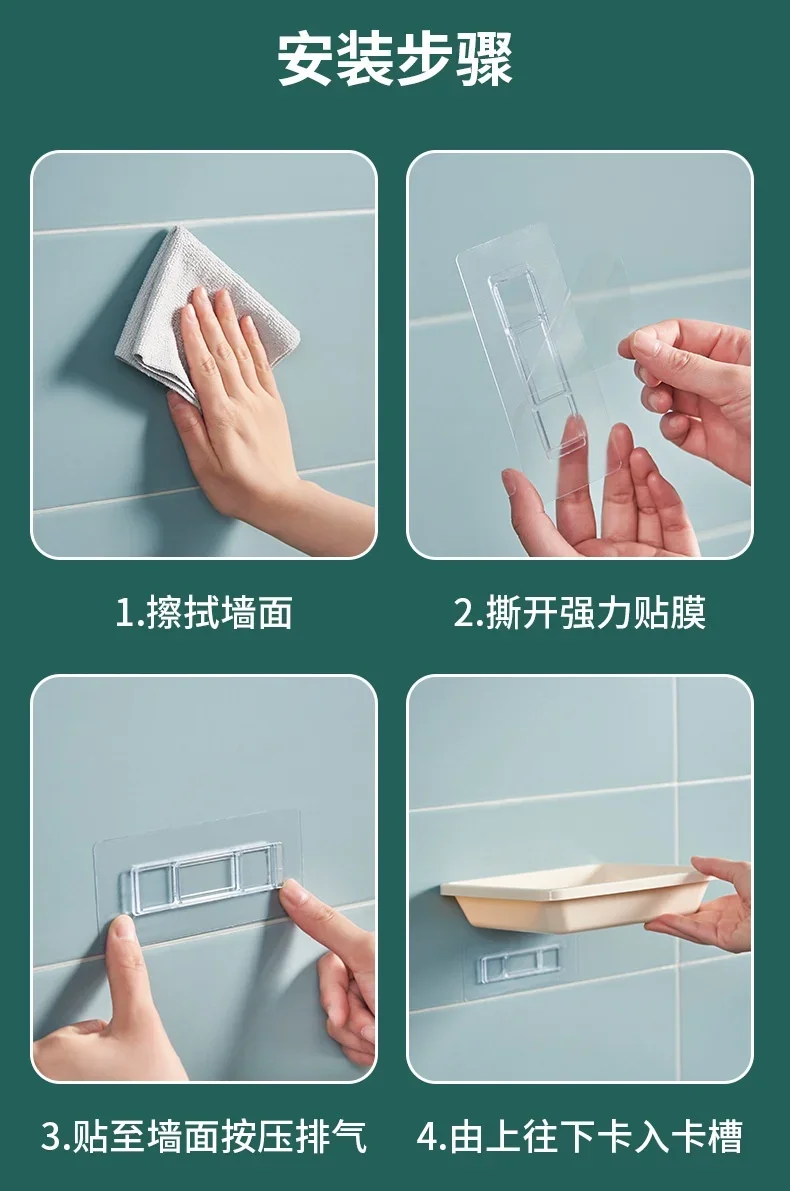 安装步骤

1.擦拭墙面

2.撕开强力贴膜

3.贴至墙面按压排气

4.由上往下卡入卡槽