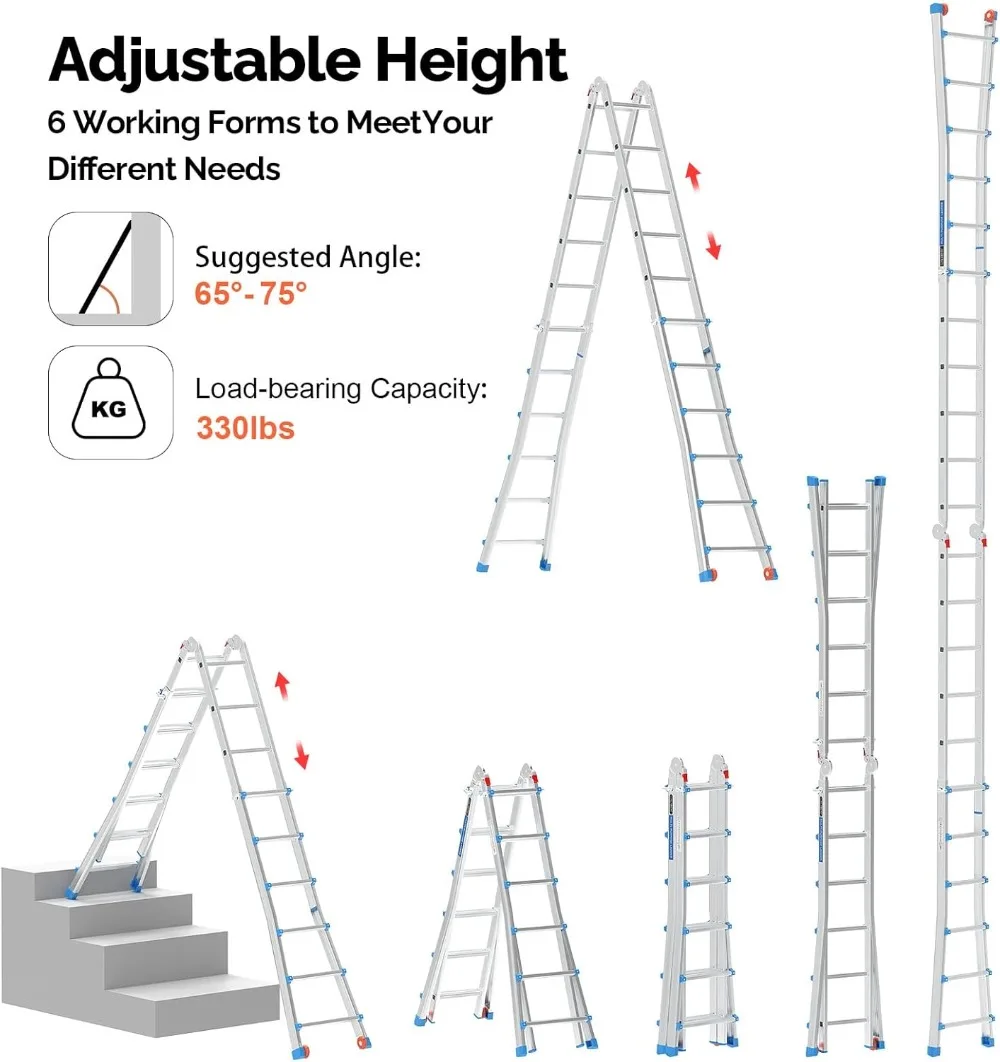 Adjustable Height

6 Working Forms to MeetYour Different Needs

Suggested Angle:
65°-75°

KG

Load-bearing Capacity:
330lbs